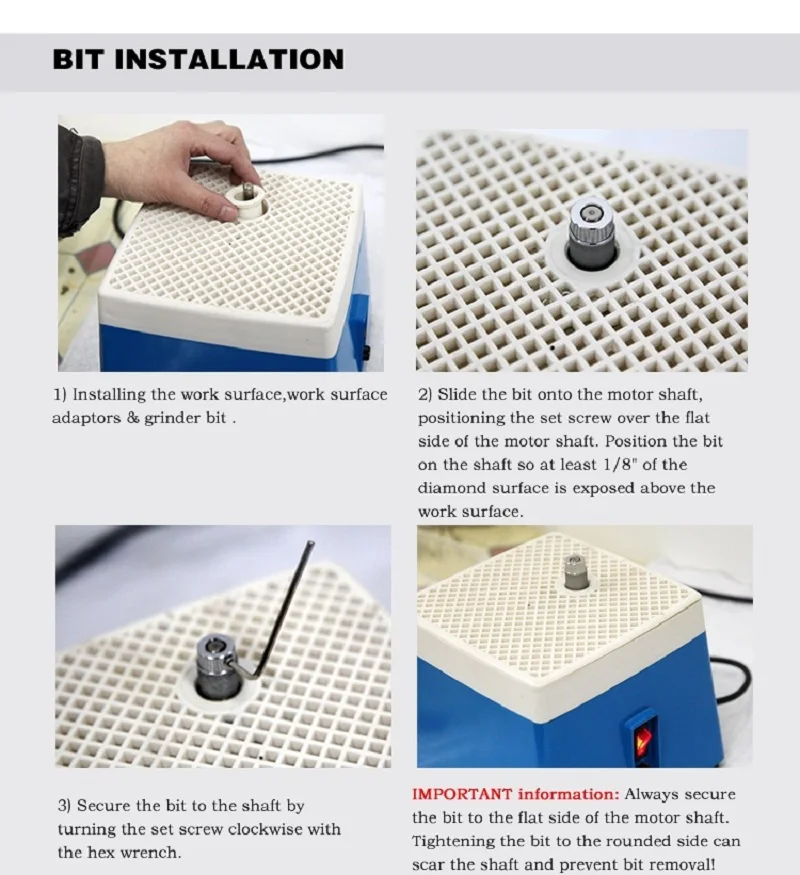 BIT INSTALLATION

1) Installing the work surface,work surface adaptors & grinder bit .

2) Slide the bit onto the motor shaft, positioning the set screw over the flat side of the motor shaft. Position the bit on the shaft so at least 1/8" of the diamond surface is exposed above the work surface.

3) Secure the bit to the shaft by turning the set screw clockwise with the hex wrench.

IMPORTANT information: Always secure the bit to the flat side of the motor shaft. Tightening the bit to the rounded side can scar the shaft and prevent bit removal!