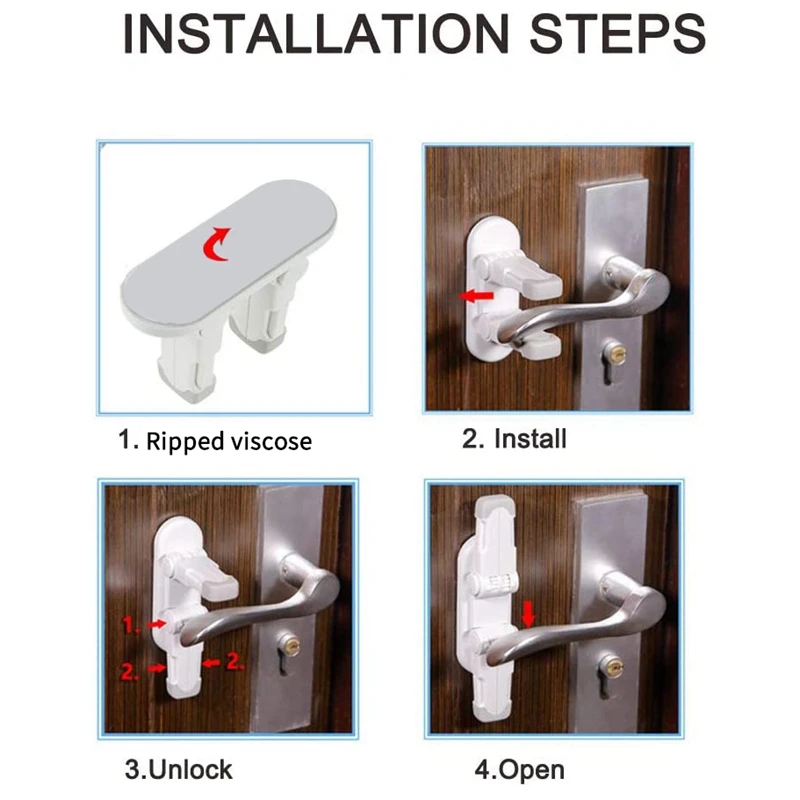 INSTALLATION STEPS

1. Ripped viscose

2. Install

1.

2.

2.

3.Unlock

4.Open