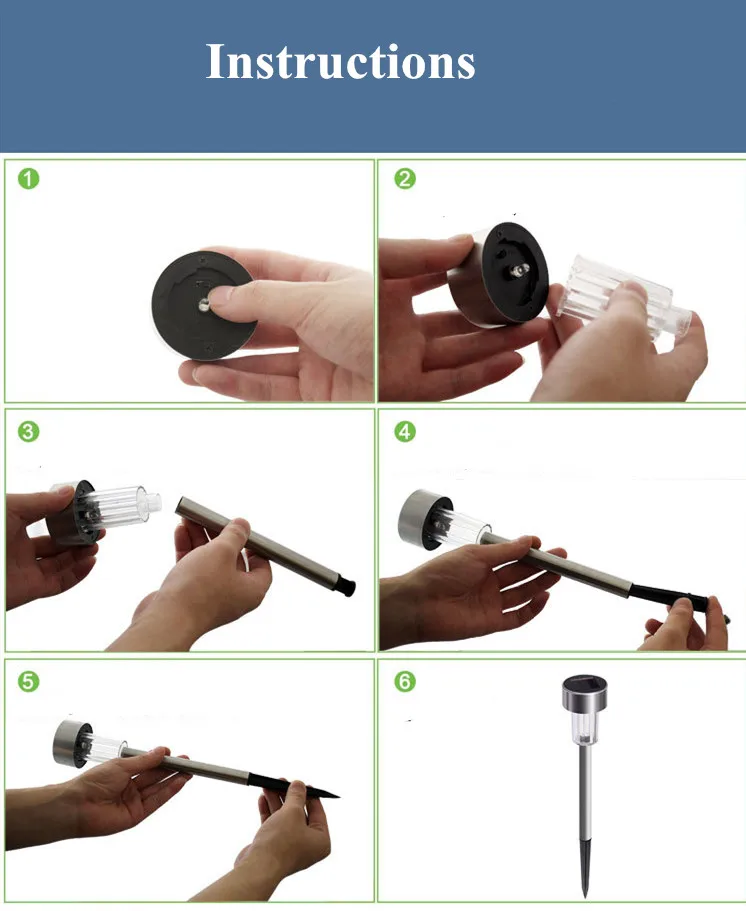 Instructions

1

2

3

4

5

6