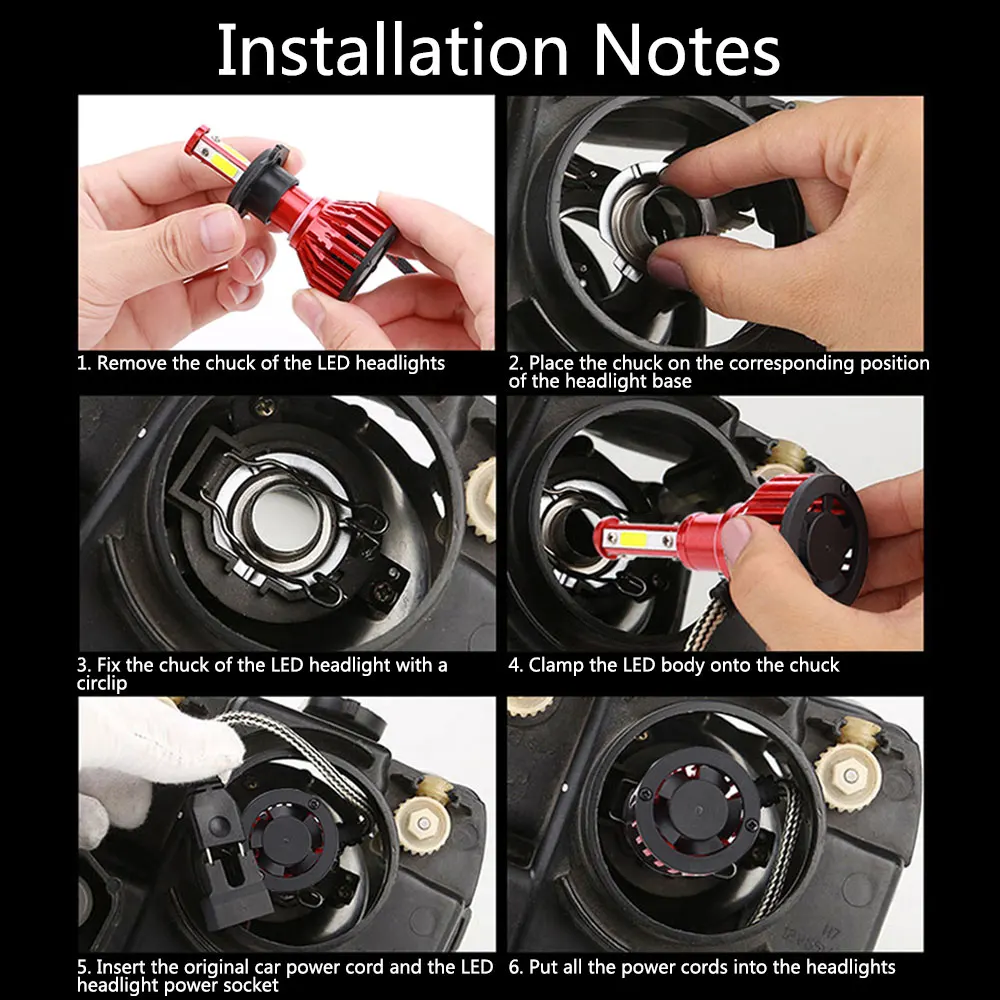 Installation Notes

1. Remove the chuck of the LED headlights

2. Place the chuck on the corresponding position of the headlight base

3. Fix the chuck of the LED headlight with a circlip

4. Clamp the LED body onto the chuck

5. Insert the original car power cord and the LED headlight power socket

6. Put all the power cords into the headlights