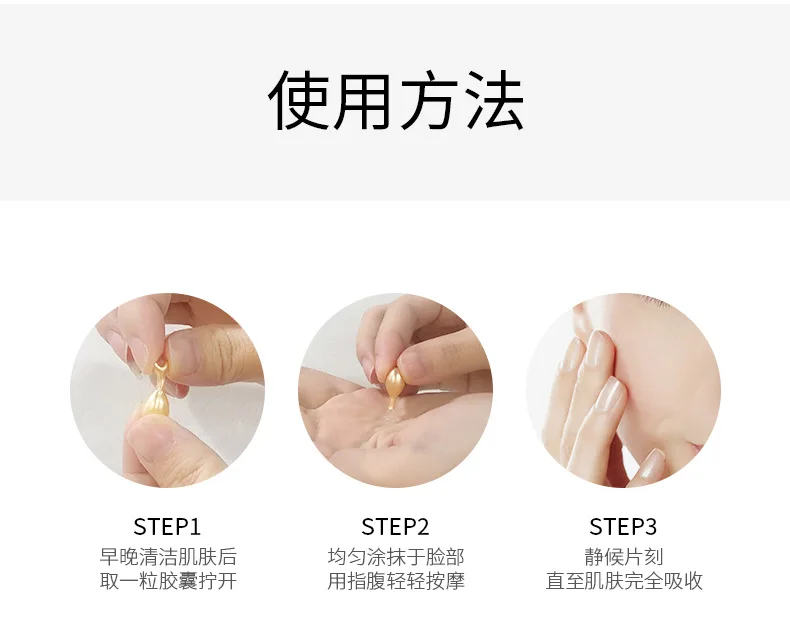 使用方法

STEP1
早晚清洁肌肤后
取一粒胶囊拧开

STEP2
均匀涂抹于脸部
用指腹轻轻按摩

STEP3
静候片刻
直至肌肤完全吸收