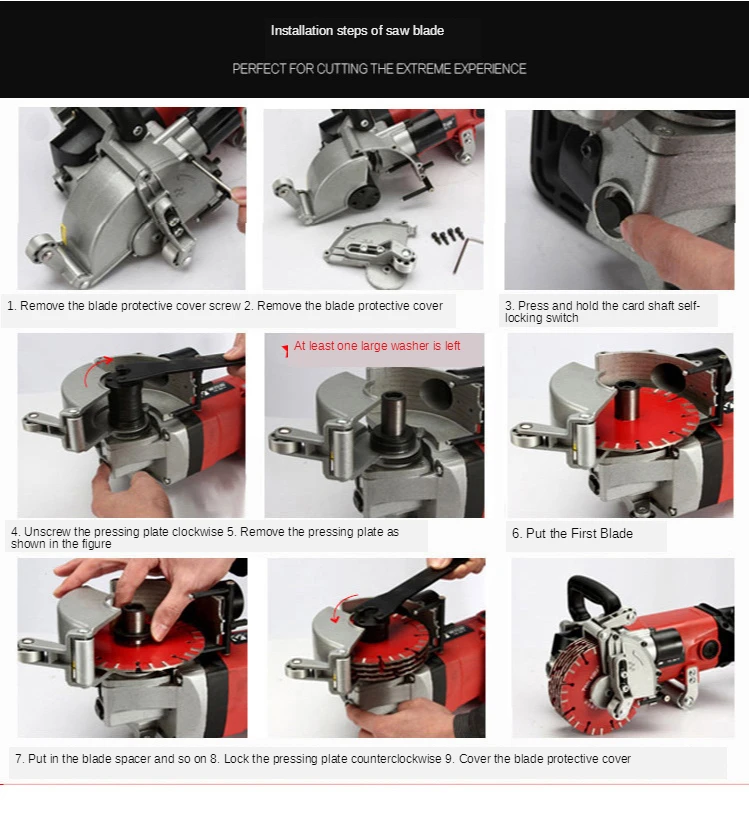 Installation steps of saw blade

PERFECT FOR CUTTING THE EXTREME EXPERIENCE

1. Remove the blade protective cover screw 2. Remove the blade protective cover

3. Press and hold the card shaft self-locking switch

At least one large washer is left

4. Unscrew the pressing plate clockwise 5. Remove the pressing plate as shown in the figure

6. Put the First Blade

7. Put in the blade spacer and so on 8. Lock the pressing plate counterclockwise 9. Cover the blade protective cover