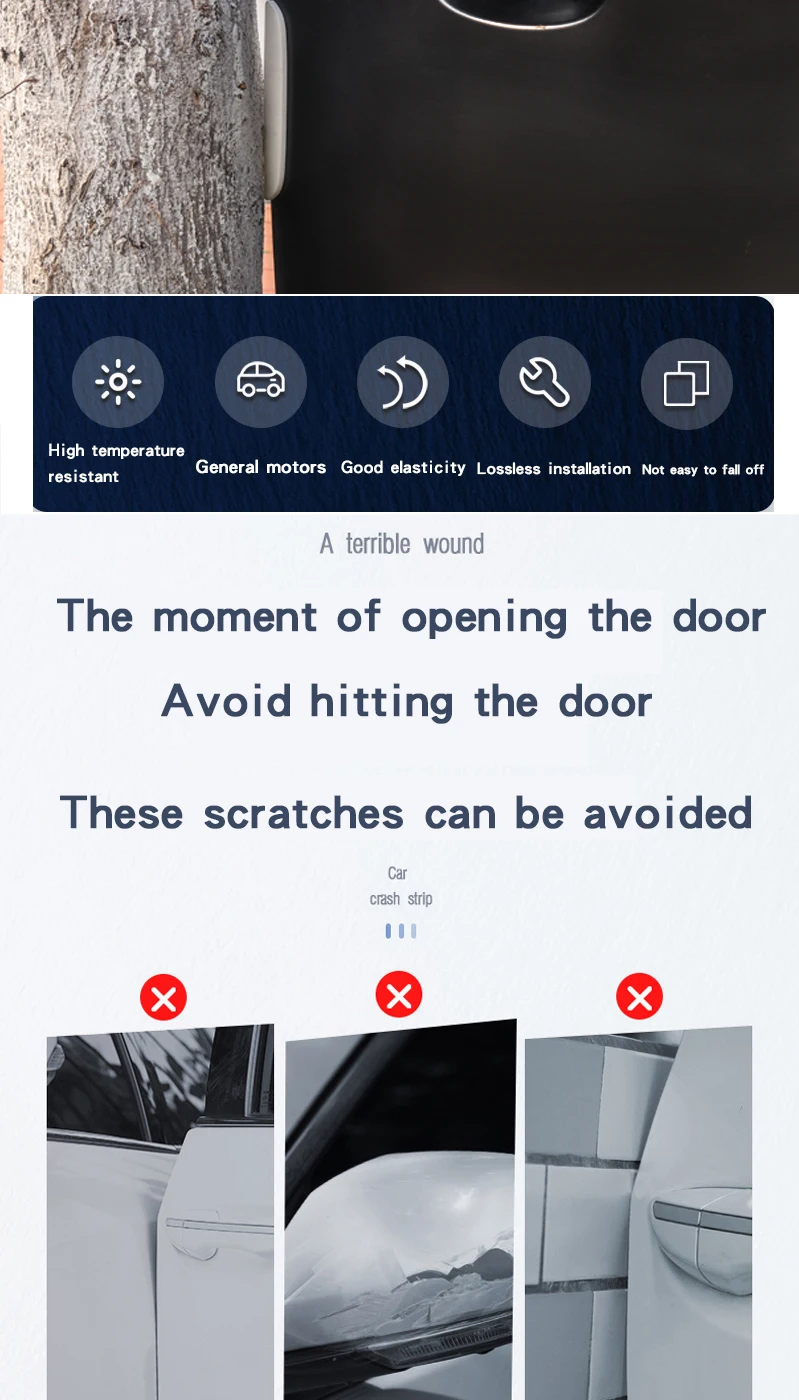 High temperature resistant

General motors

Good elasticity

Lossless installation

Not easy to fall off

A terrible wound

The moment of opening the door

Avoid hitting the door

These scratches can be avoided

Car crash strip