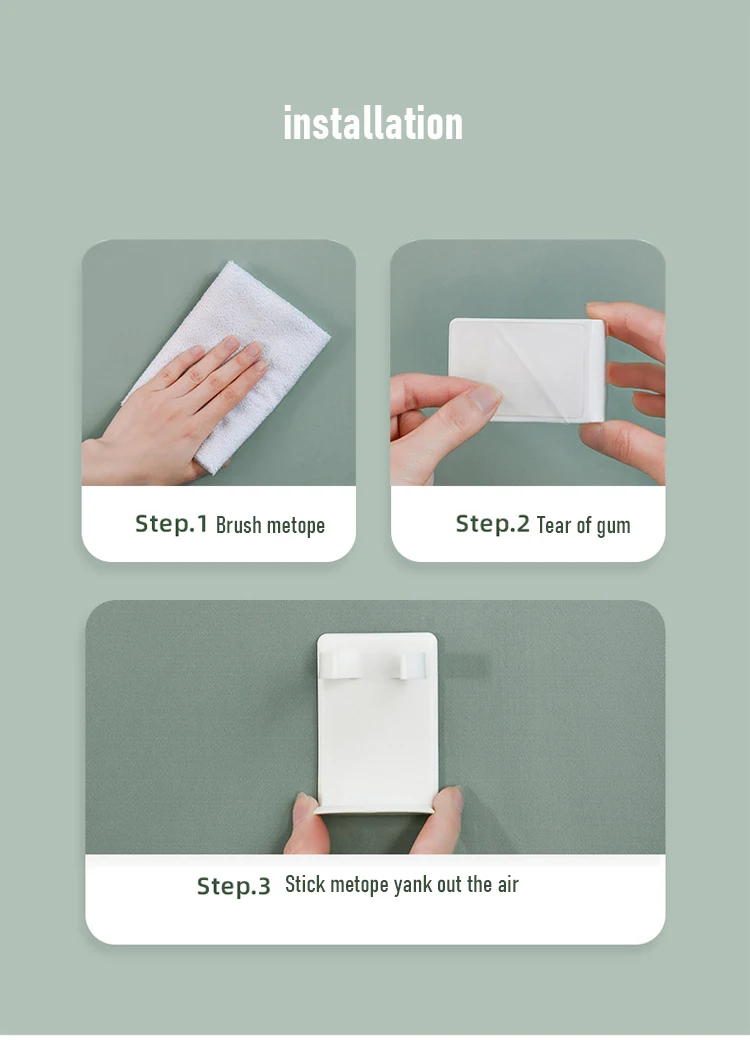 installation

Step.1 Brush metope

Step.2 Tear of gum

Step.3 Stick metope yank out the air