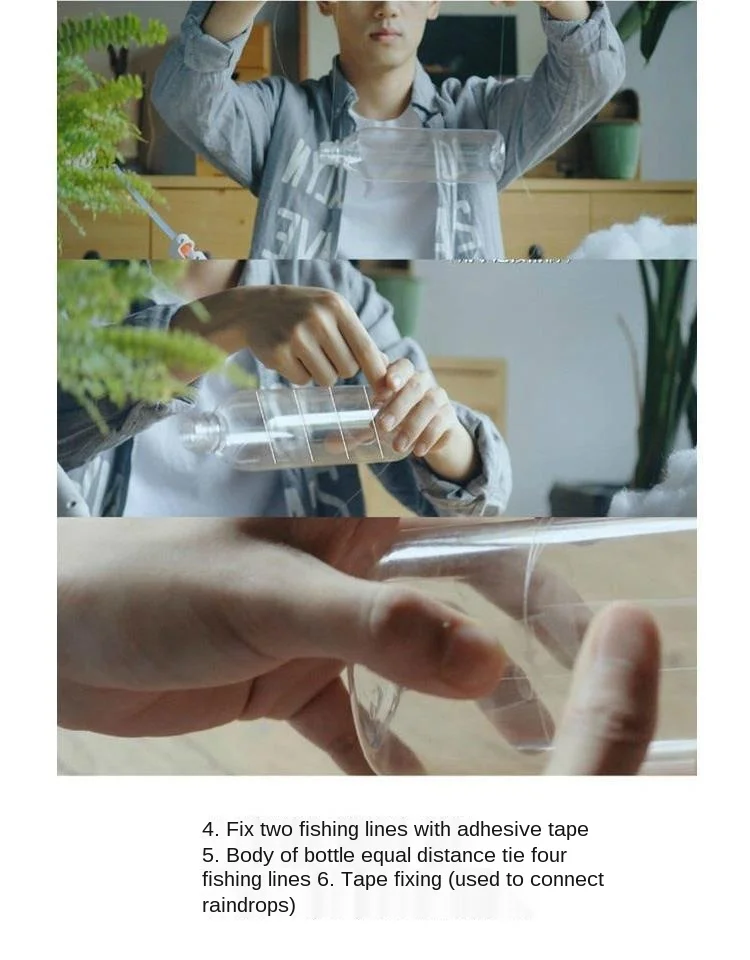 4. Fix two fishing lines with adhesive tape
5. Body of bottle equal distance tie four fishing lines 6. Tape fixing (used to connect raindrops)