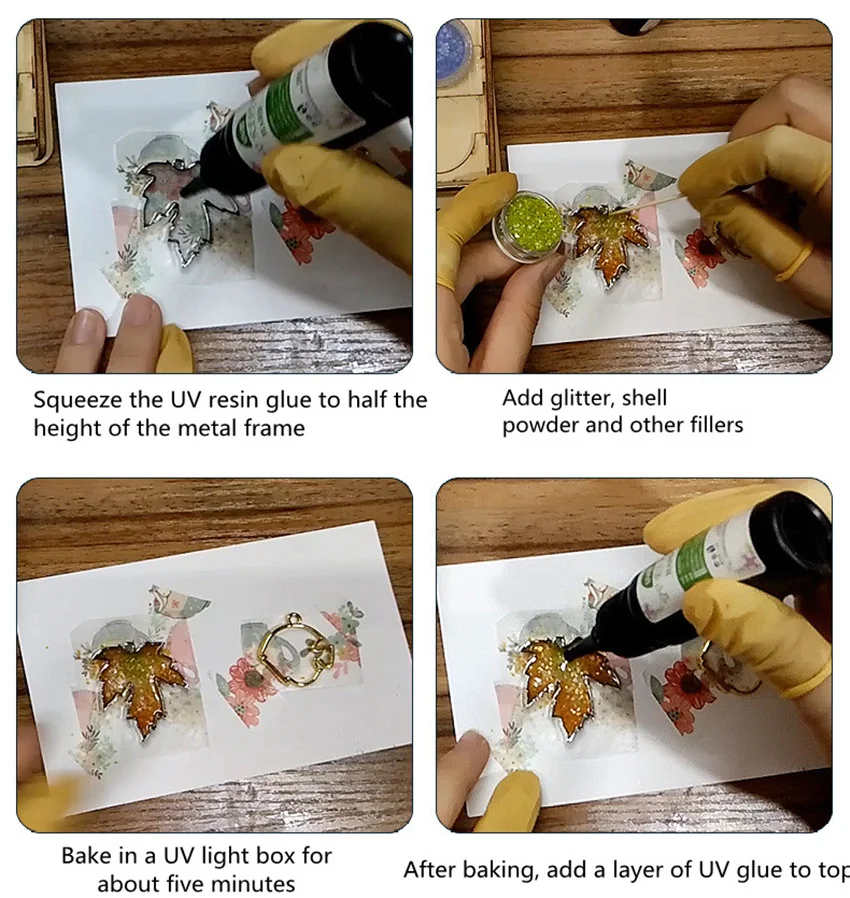 Squeeze the UV resin glue to half the height of the metal frame

Add glitter, shell powder and other fillers

Bake in a UV light box for about five minutes

After baking, add a layer of UV glue to top