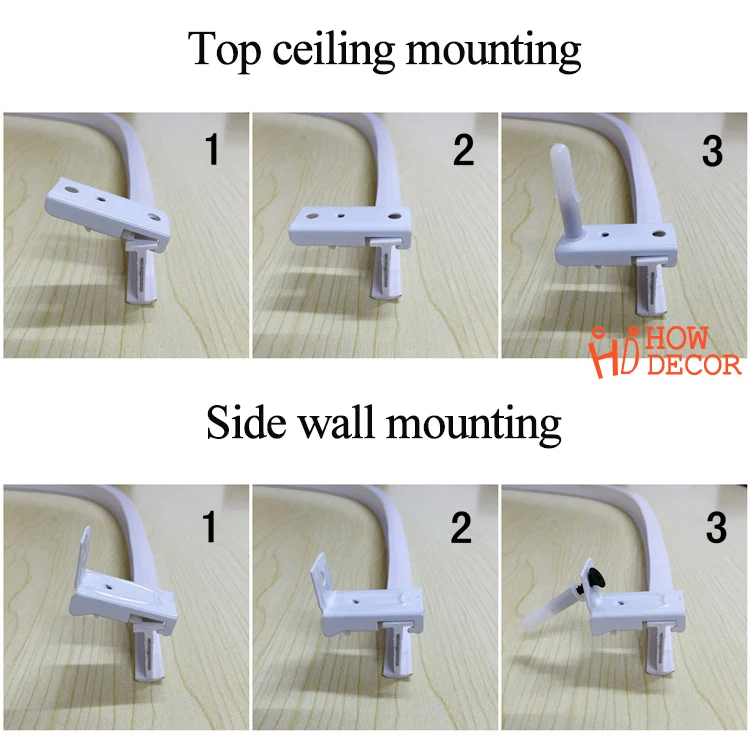 Top ceiling mounting

1

2

3

HD HOW DECOR

Side wall mounting

1

2

3