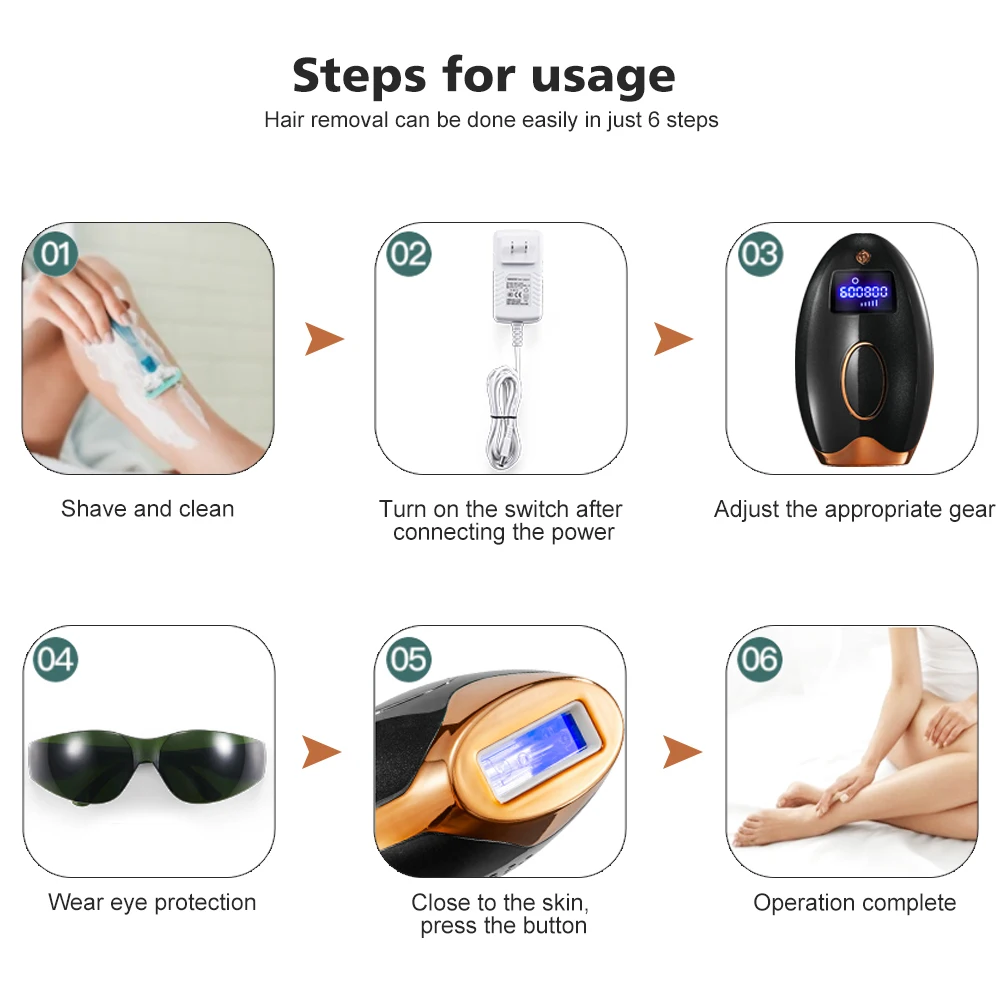 Steps for usage

Hair removal can be done easily in just 6 steps

01

Shave and clean

02

Turn on the switch after connecting the power

03

600800

Adjust the appropriate gear

04

Wear eye protection

05

Close to the skin, press the button

06

Operation complete