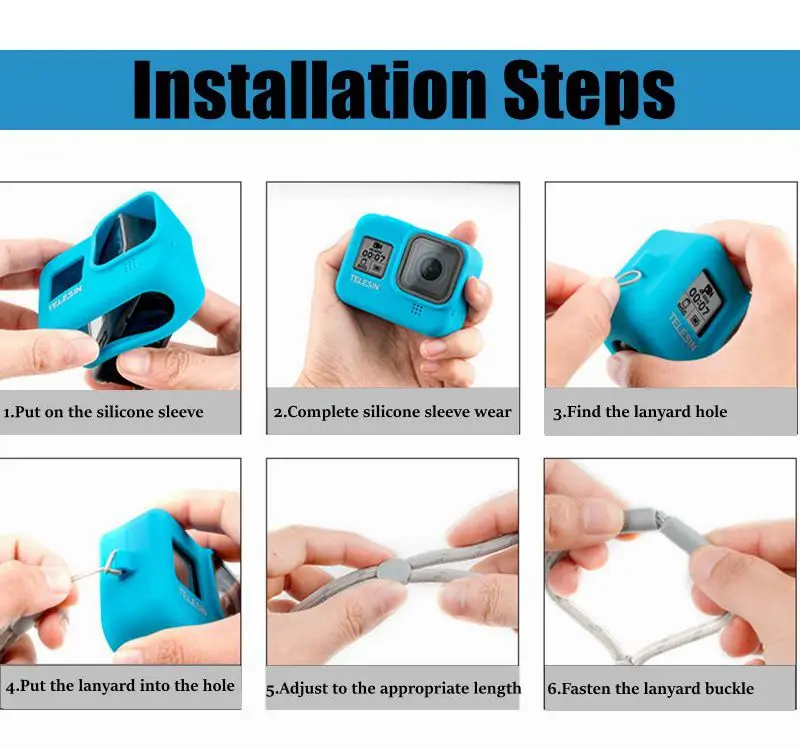 Installation Steps

TELESIN

1.Put on the silicone sleeve

00:07

TELESIN

2.Complete silicone sleeve wear

00:07

TELESIN

3.Find the lanyard hole

TELESIN

4.Put the lanyard into the hole

5.Adjust to the appropriate length

6.Fasten the lanyard buckle