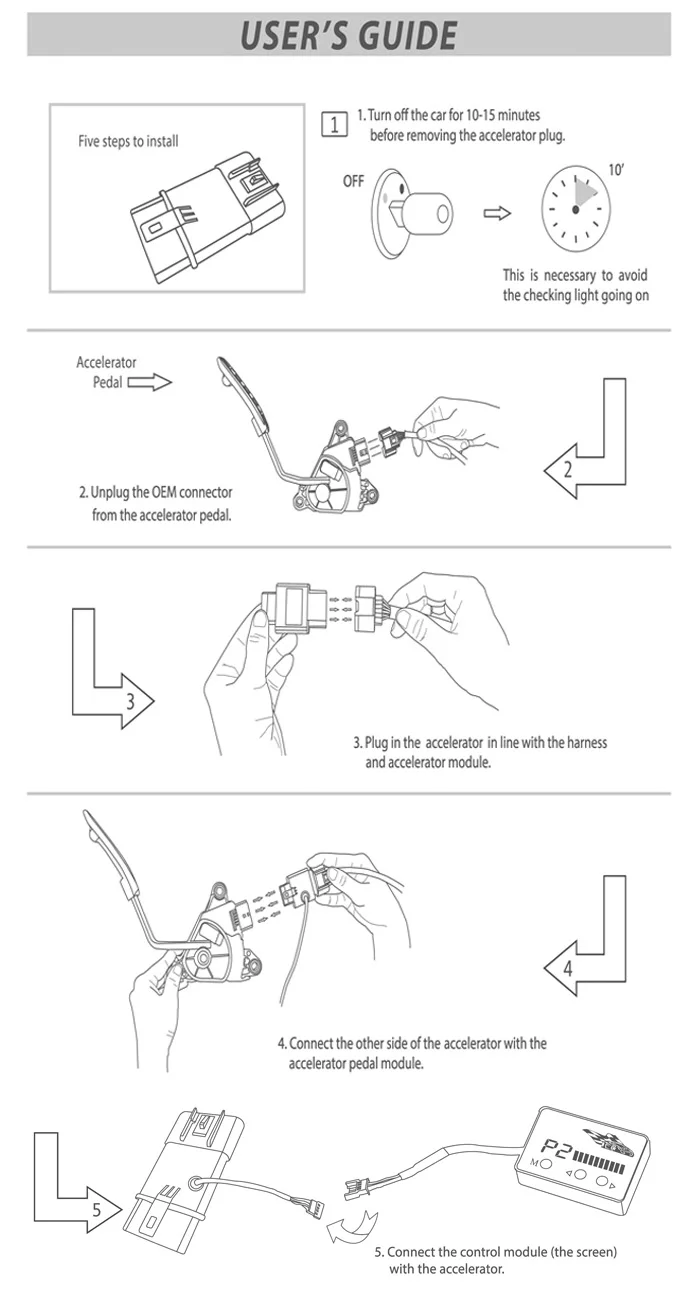 USER'S GUIDE

Five steps to install

1 1. Turn off the car for 10-15 minutes before removing the accelerator plug.

OFF

10'

This is necessary to avoid the checking light going on

Accelerator Pedal

2

2. Unplug the OEM connector from the accelerator pedal.

3

3. Plug in the accelerator in line with the harness and accelerator module.

4

4. Connect the other side of the accelerator with the accelerator pedal module.

5

P2

M

5. Connect the control module (the screen) with the accelerator.