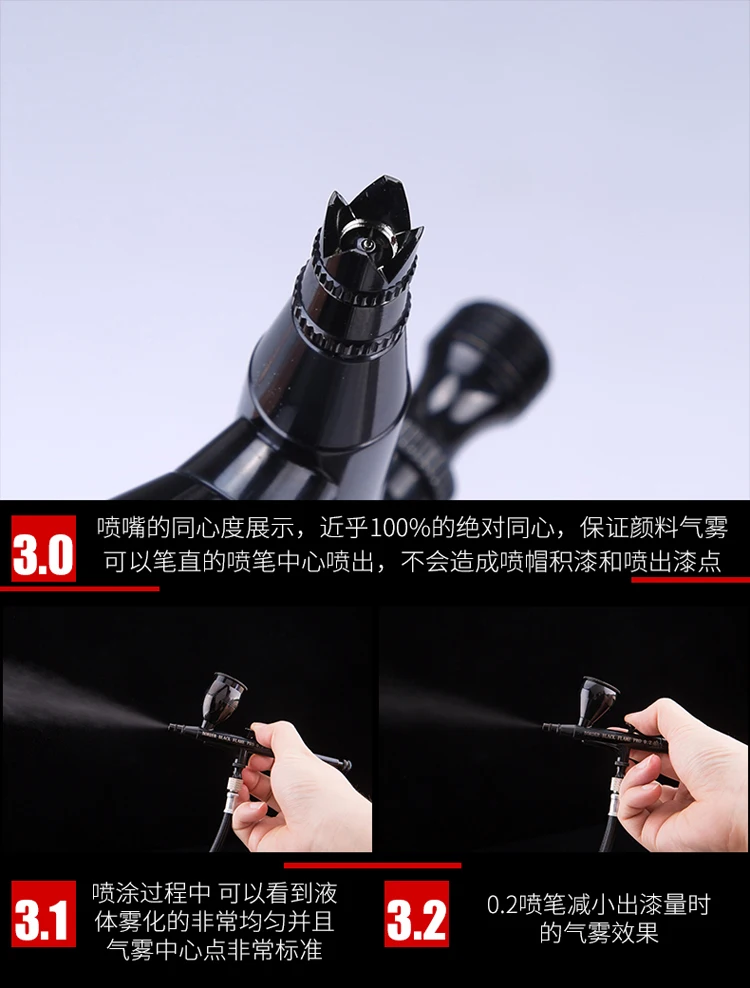 3.0

喷嘴的同心度展示，近乎100%的绝对同心，保证颜料气雾可以笔直的喷笔中心喷出，不会造成喷帽积漆和喷出漆点

3.1

喷涂过程中 可以看到液体雾化的非常均匀并且气雾中心点非常标准

3.2

0.2喷笔减小出漆量时的气雾效果