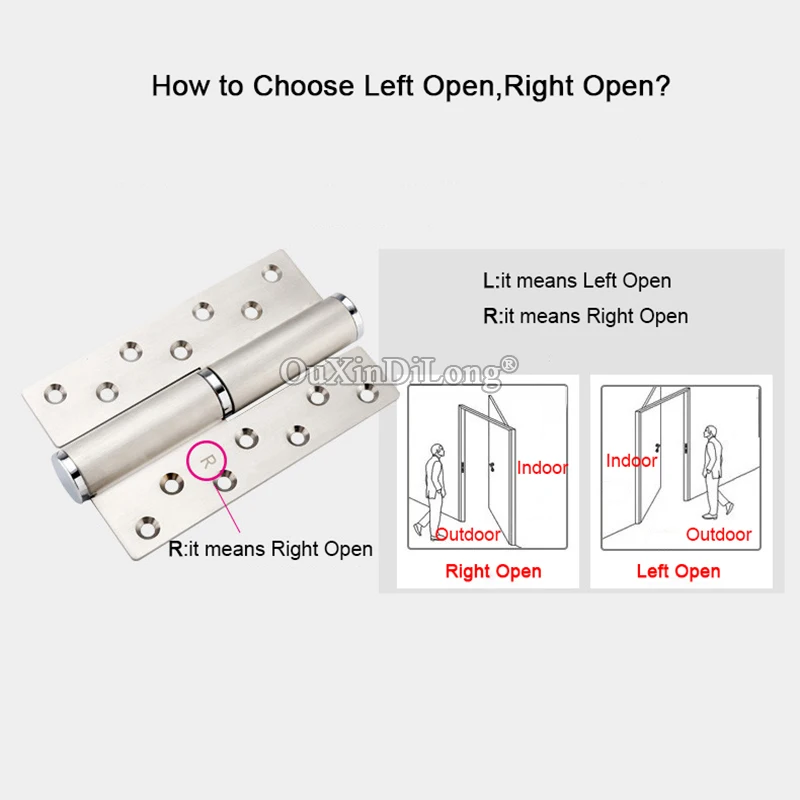 How to Choose Left Open,Right Open?

L:it means Left Open

R:it means Right Open

OuXinDiLong®

R

R:it means Right Open

Indoor

Outdoor

Right Open

Indoor

Outdoor

Left Open