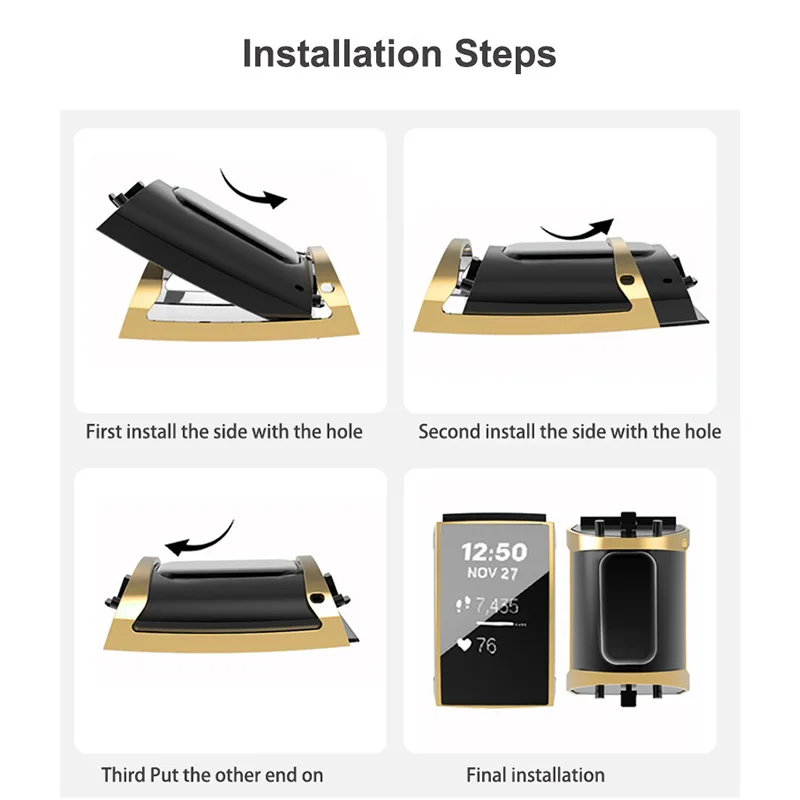 Installation Steps

First install the side with the hole

Second install the side with the hole

Third Put the other end on

12:50
NOV 27
7,435
76

Final installation