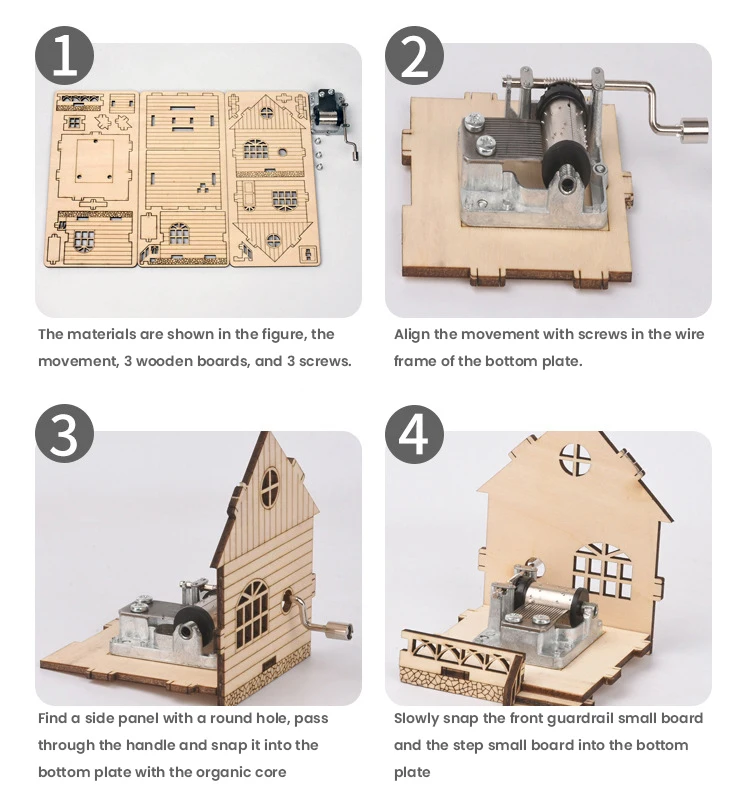 1

The materials are shown in the figure, the movement, 3 wooden boards, and 3 screws.

2

Align the movement with screws in the wire frame of the bottom plate.

3

Find a side panel with a round hole, pass through the handle and snap it into the bottom plate with the organic core

4

Slowly snap the front guardrail small board and the step small board into the bottom plate