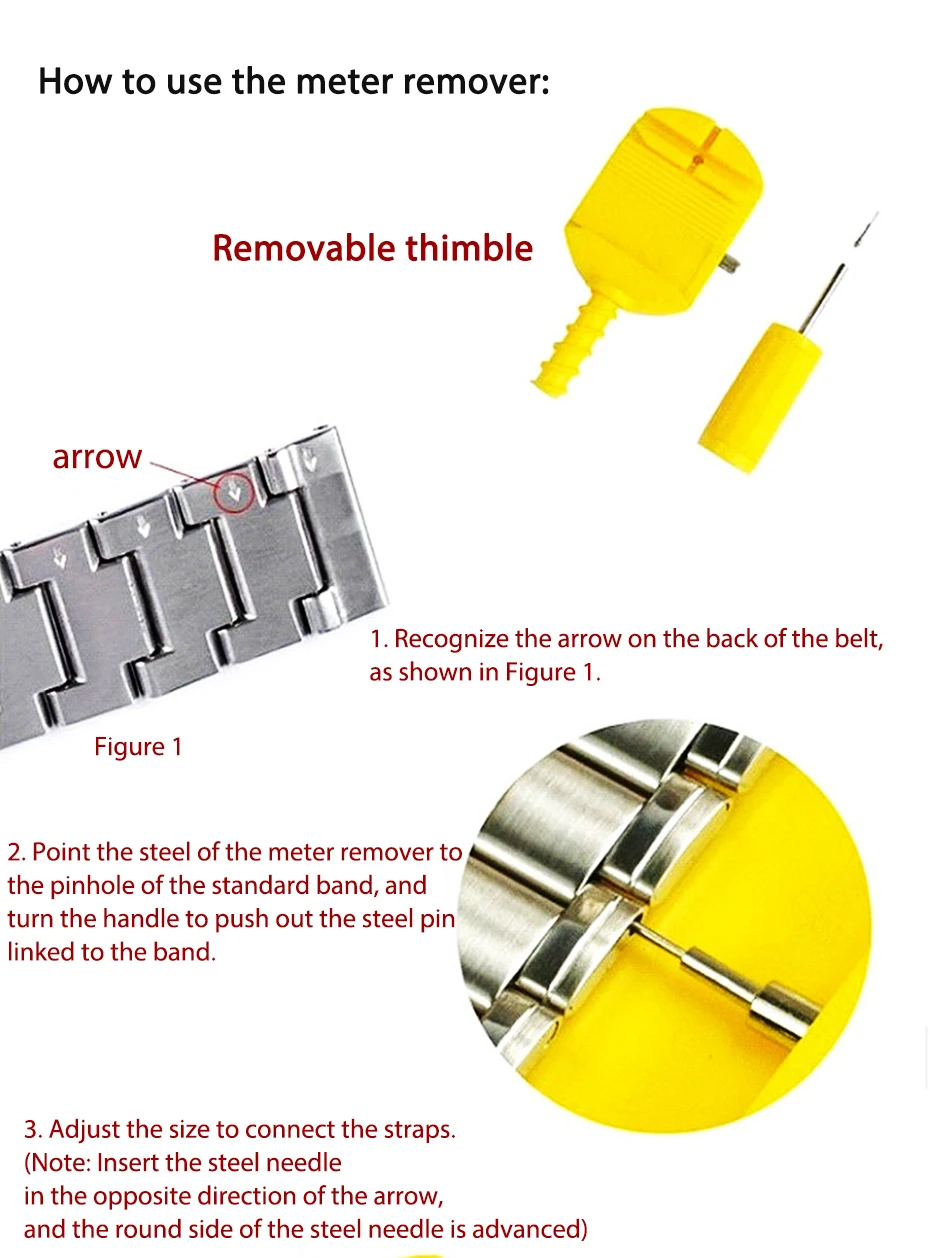 How to use the meter remover:

Removable thimble

arrow

1. Recognize the arrow on the back of the belt, as shown in Figure 1.

Figure 1

2. Point the steel of the meter remover to the pinhole of the standard band, and turn the handle to push out the steel pin linked to the band.

3. Adjust the size to connect the straps.
(Note: Insert the steel needle in the opposite direction of the arrow, and the round side of the steel needle is advanced)