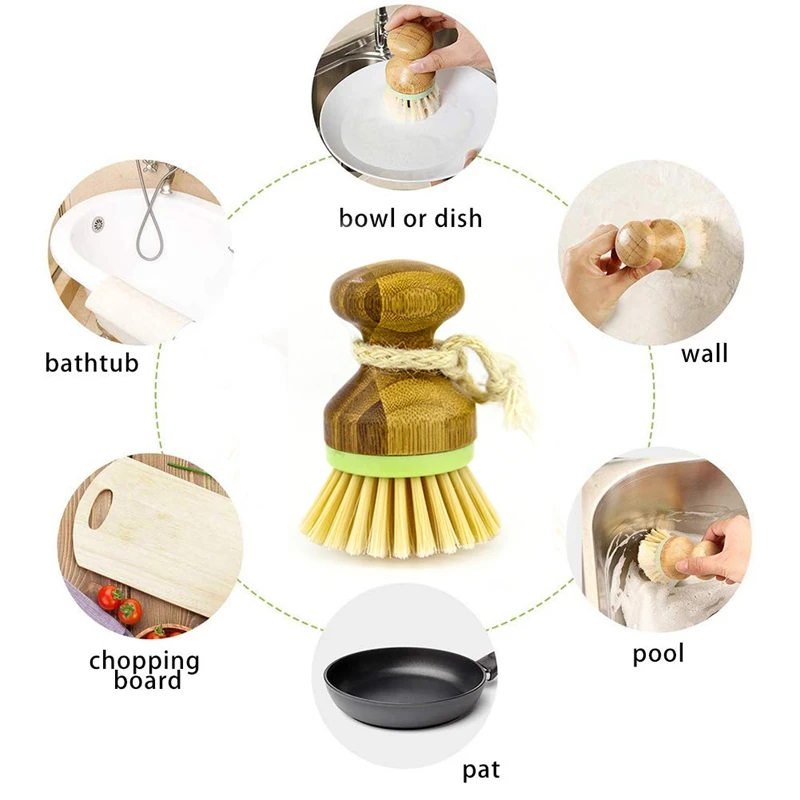 bowl or dish

bathtub

wall

chopping board

pool

pat