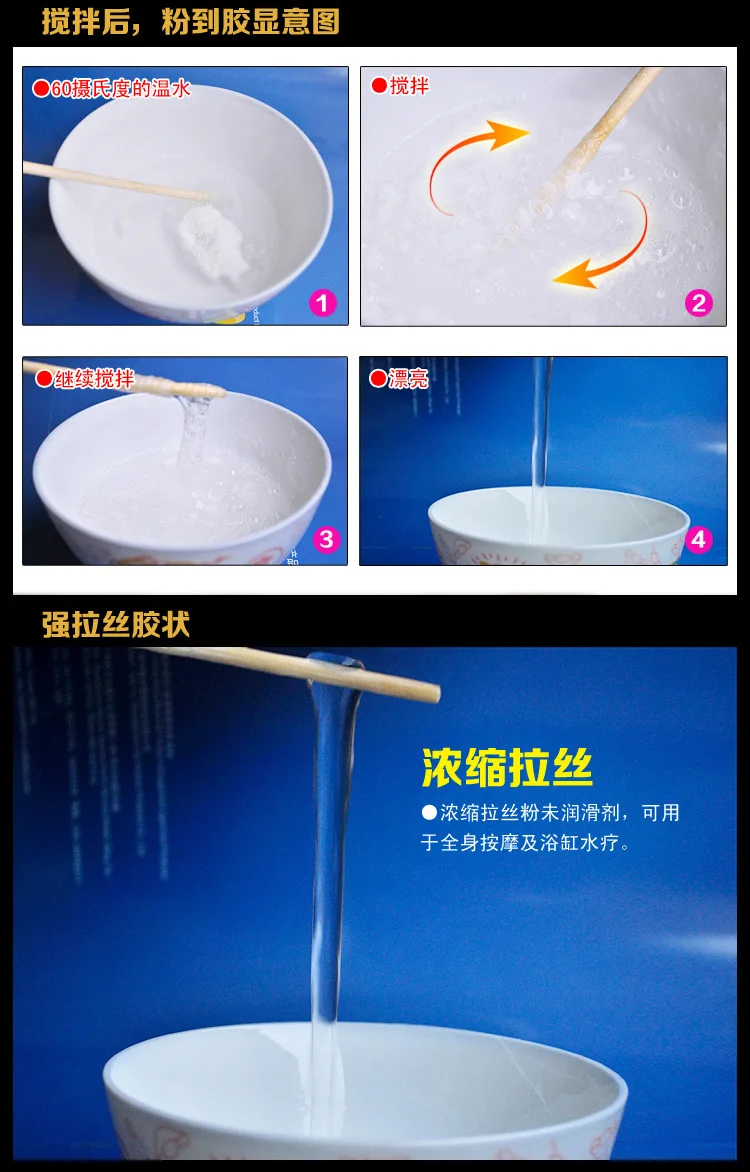 搅拌后，粉到胶显意图

●60摄氏度的温水

1

●搅拌

2

●继续搅拌

3

●漂亮

4

强拉丝胶状

浓缩拉丝

●浓缩拉丝粉未润滑剂，可用于全身按摩及浴缸水疗。