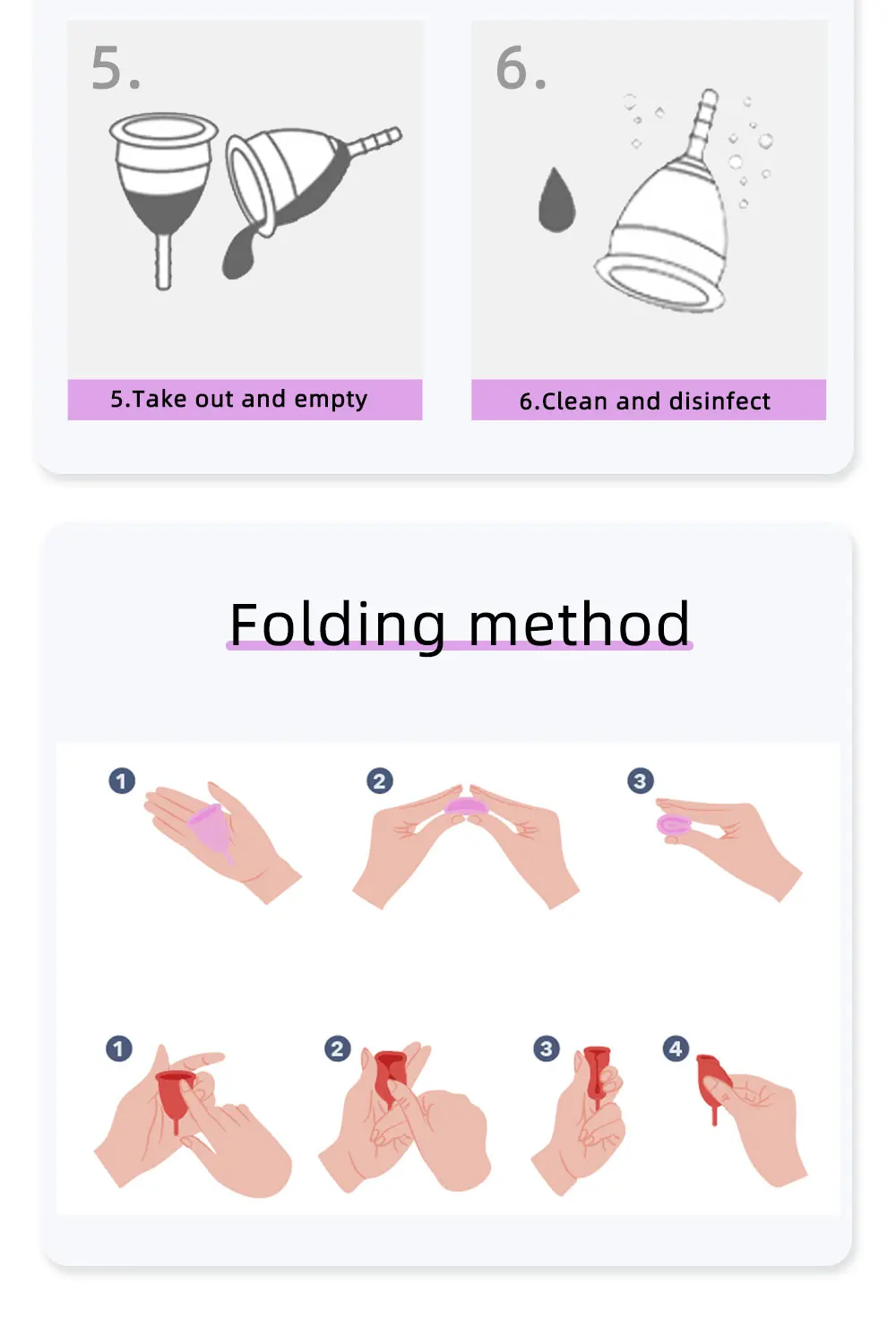 5.

5.Take out and empty

6.

6.Clean and disinfect

Folding method

1 2 3

1 2 3 4