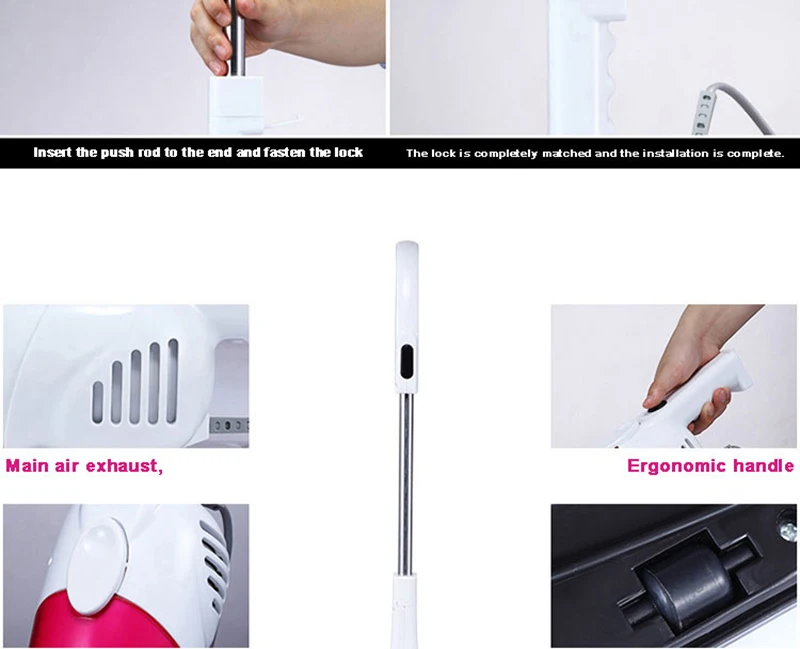 Insert the push rod to the end and fasten the lock

The lock is completely matched and the installation is complete.

Main air exhaust,

Ergonomic handle