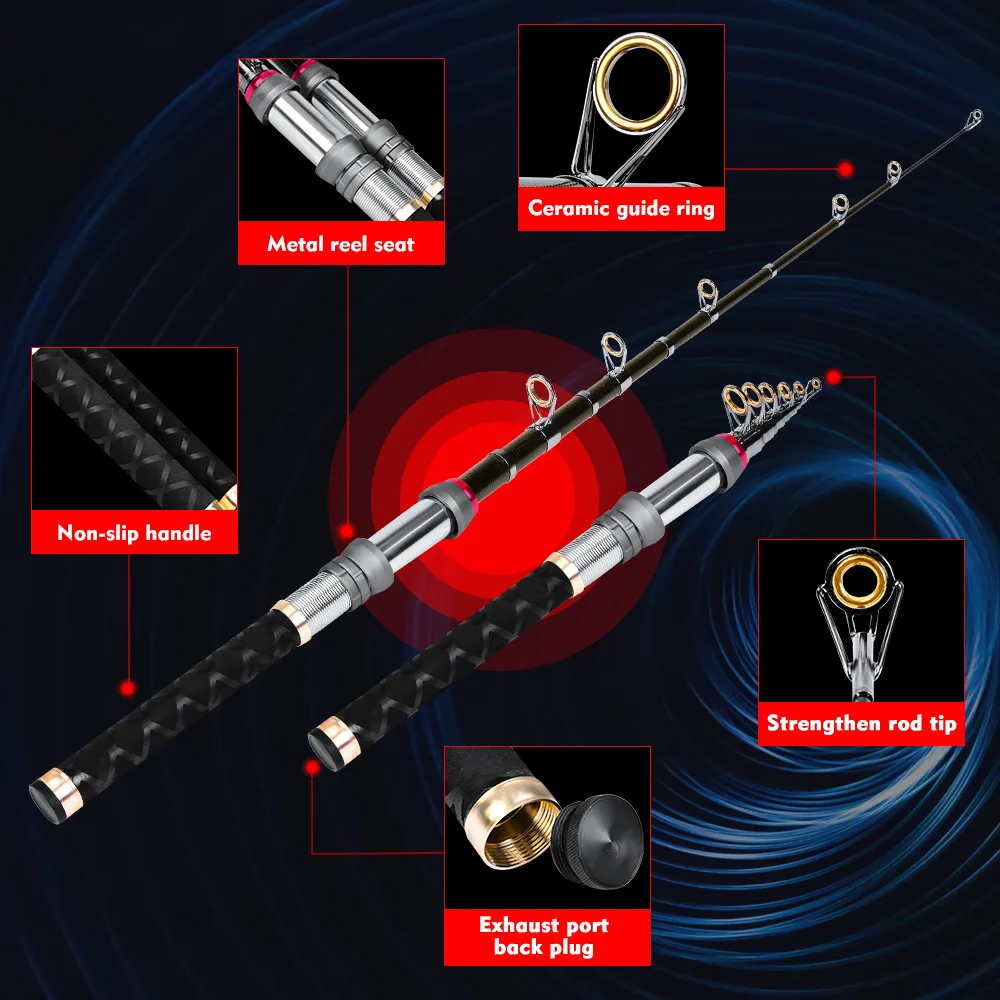 Metal reel seat

Ceramic guide ring

Non-slip handle

Strengthen rod tip

Exhaust port back plug