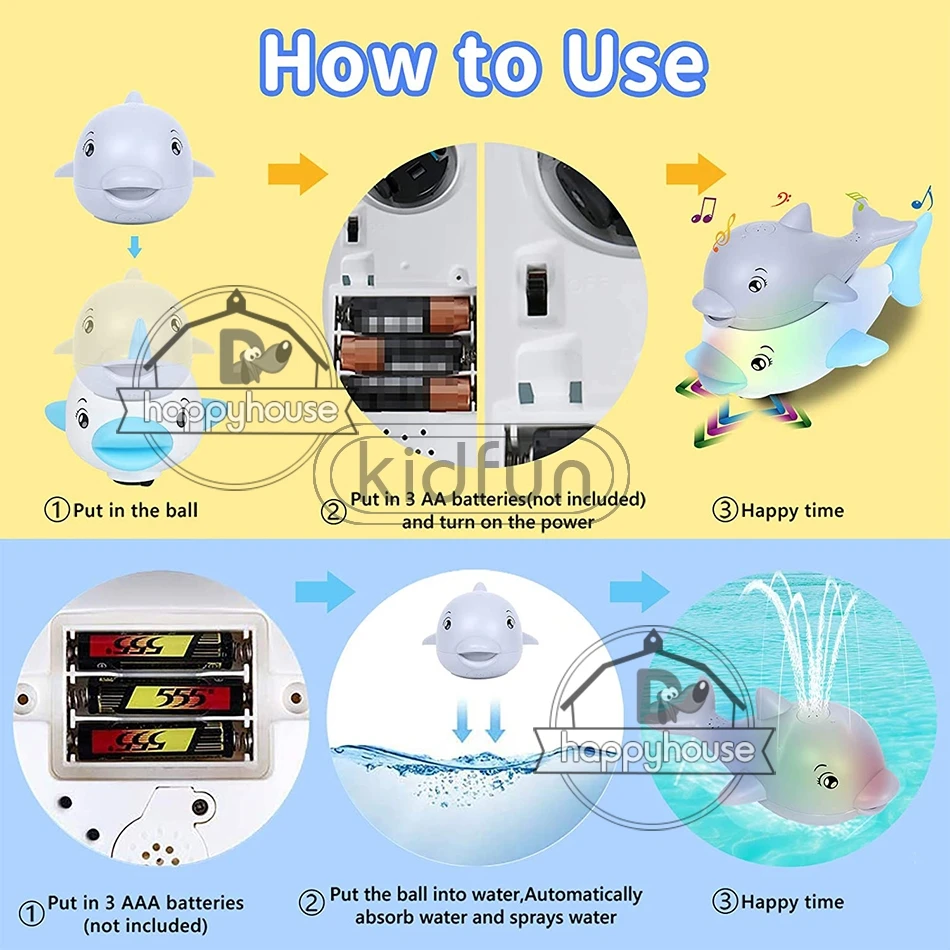 How to Use

happyhouse

kidfun

①Put in the ball

② Put in 3 AA batteries(not included) and turn on the power

③Happy time

555

555

555

happyhouse

① Put in 3 AAA batteries (not included)

② Put the ball into water,Automatically absorb water and sprays water

③Happy time