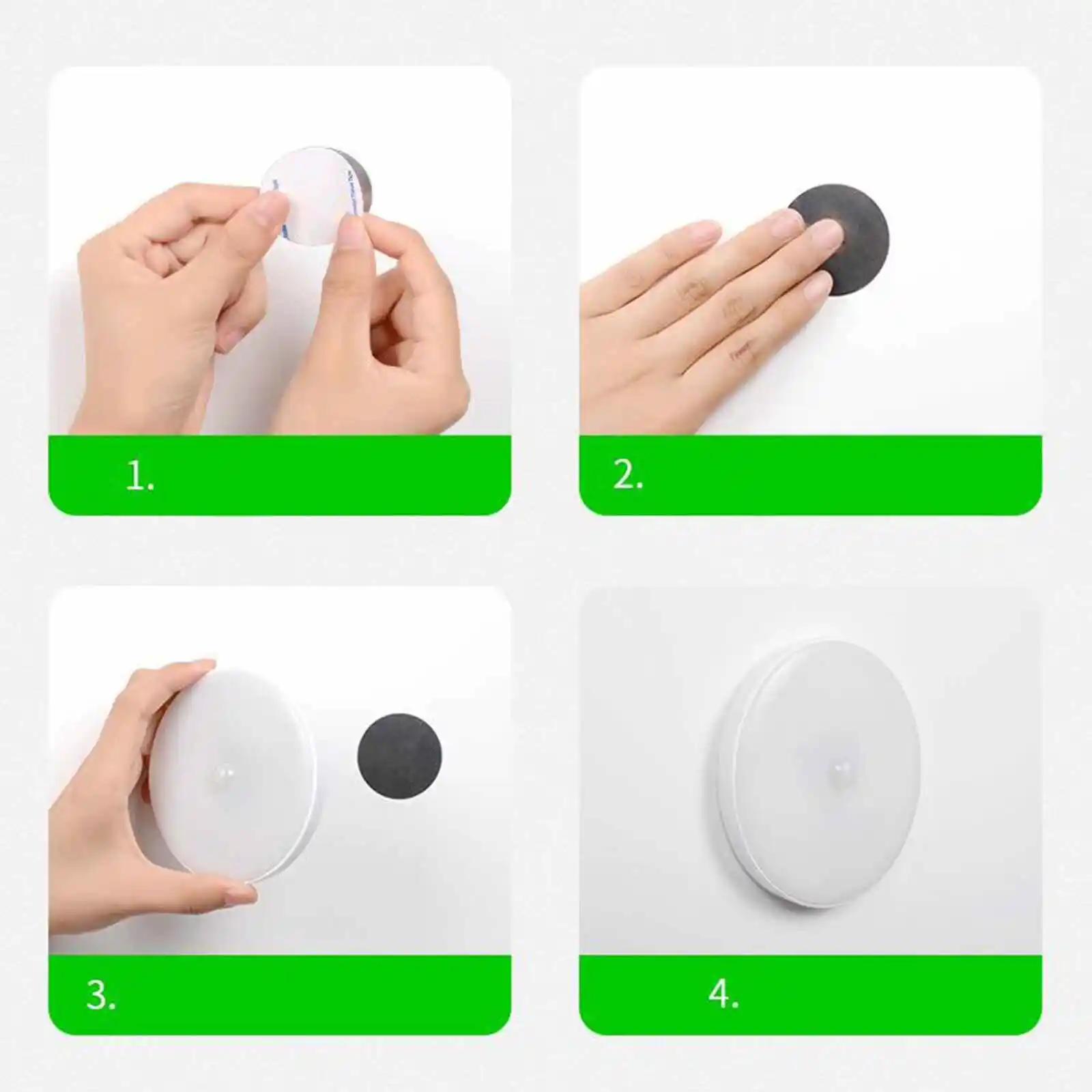 1.

2.

3.

4.