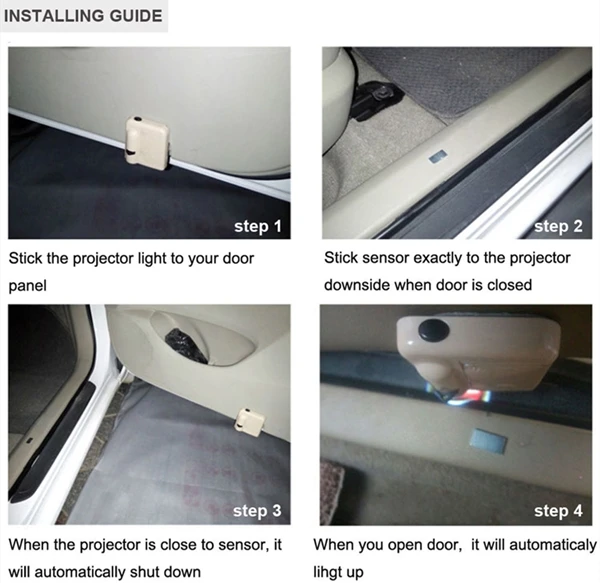 INSTALLING GUIDE

step 1

Stick the projector light to your door panel

step 2

Stick sensor exactly to the projector downside when door is closed

step 3

When the projector is close to sensor, it will automatically shut down

step 4

When you open door, it will automaticaly lihgt up