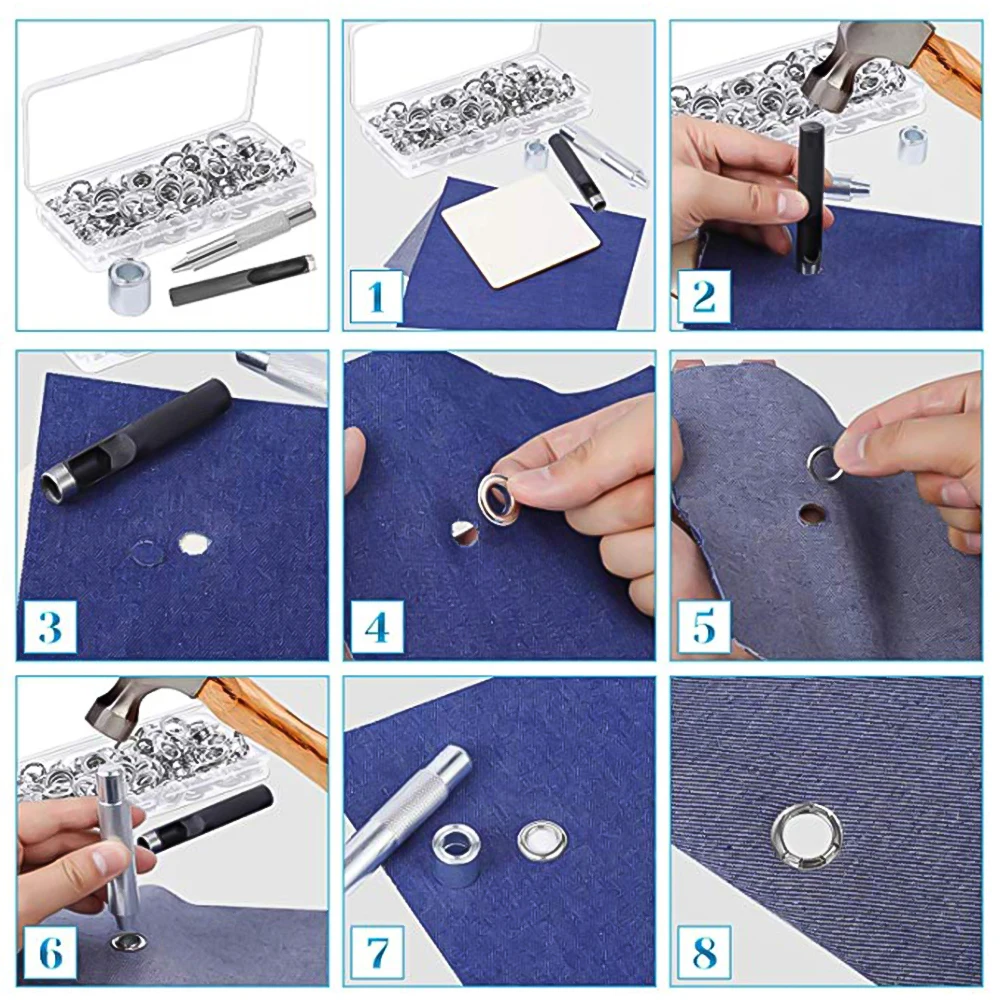 1

2

3

4

5

6

7

8