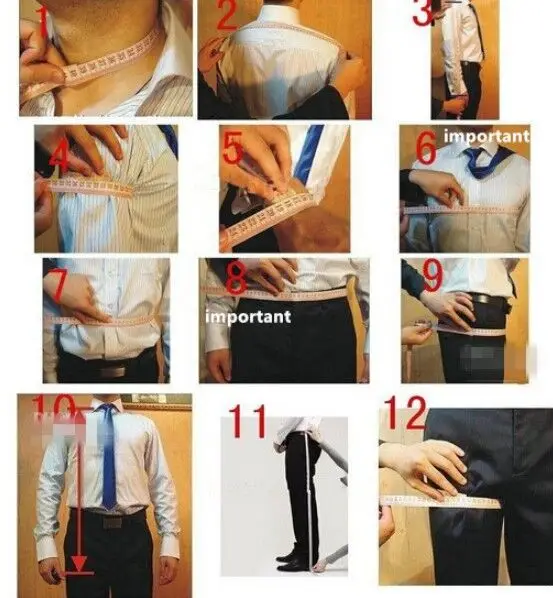 1
2
3
4
5
6 important
7
8 important
9
10
11
12