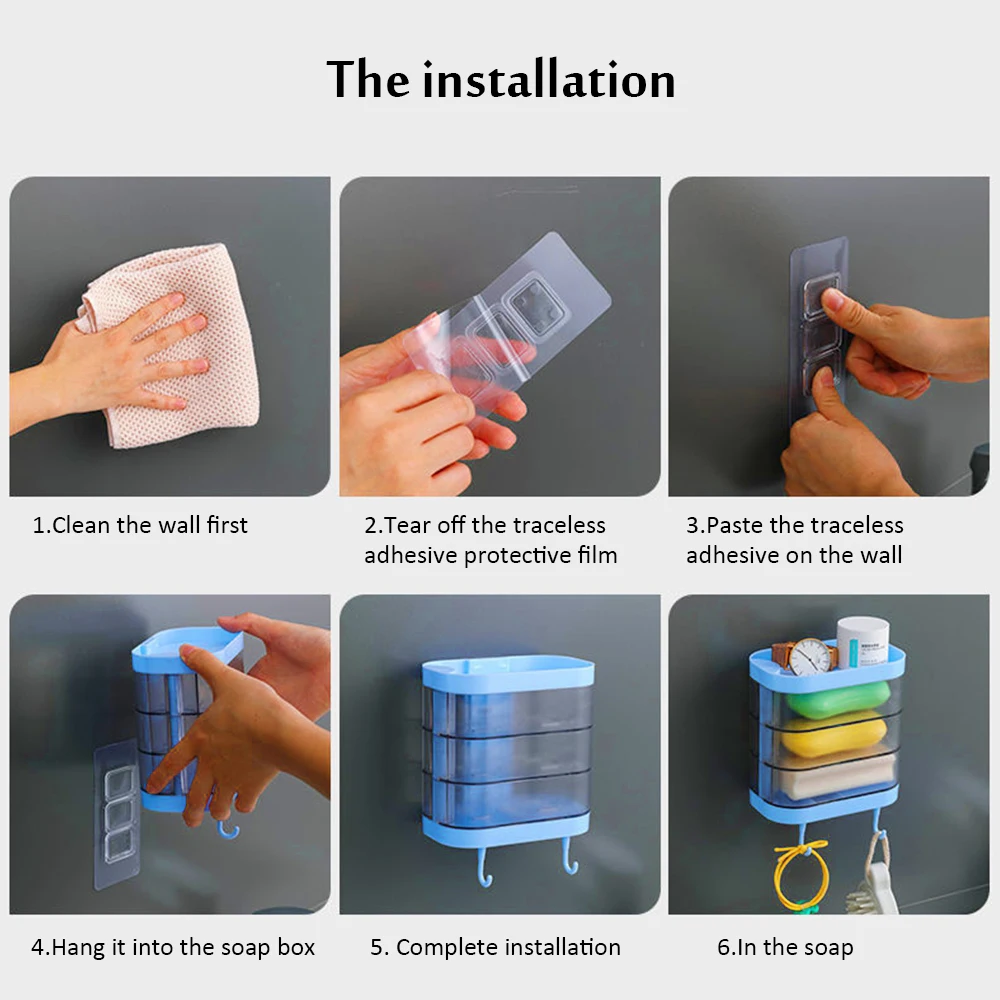 The installation

1.Clean the wall first

2.Tear off the traceless adhesive protective film

3.Paste the traceless adhesive on the wall

4.Hang it into the soap box

5. Complete installation

6.In the soap