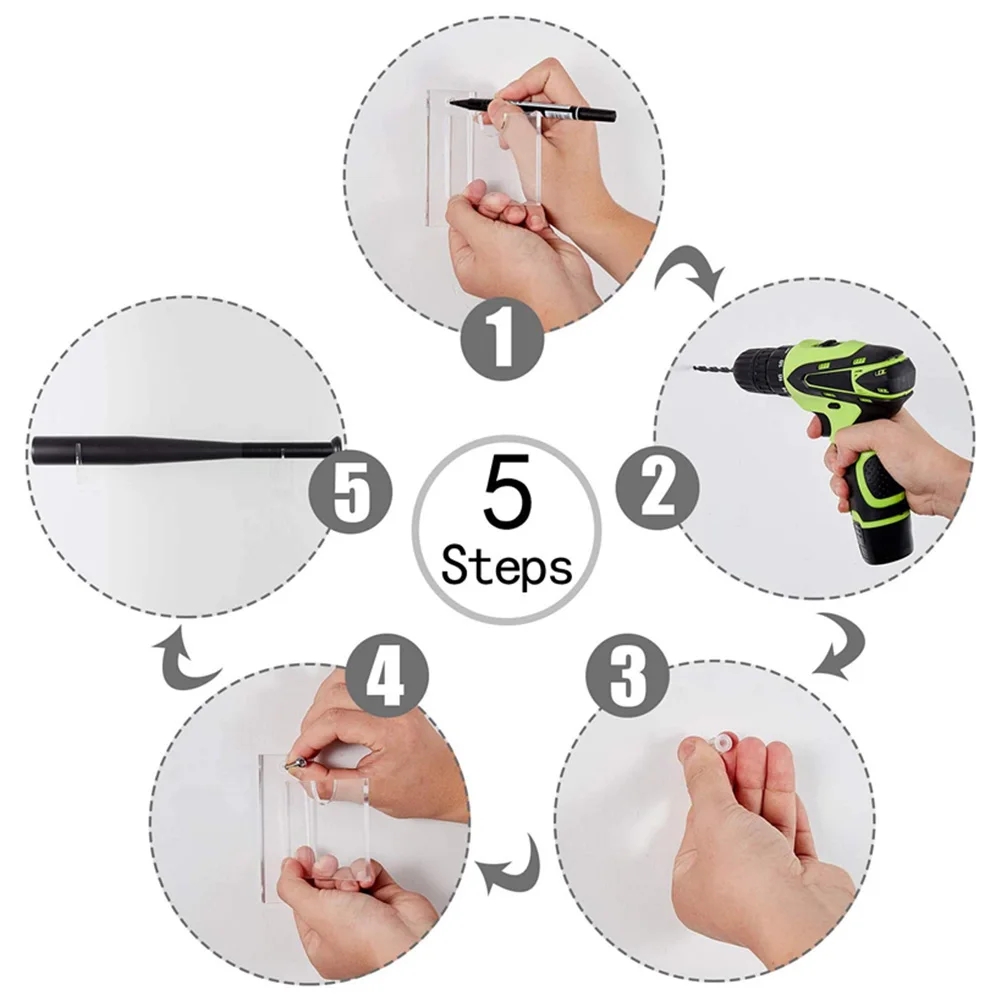 1

2

3

4

5

5
Steps