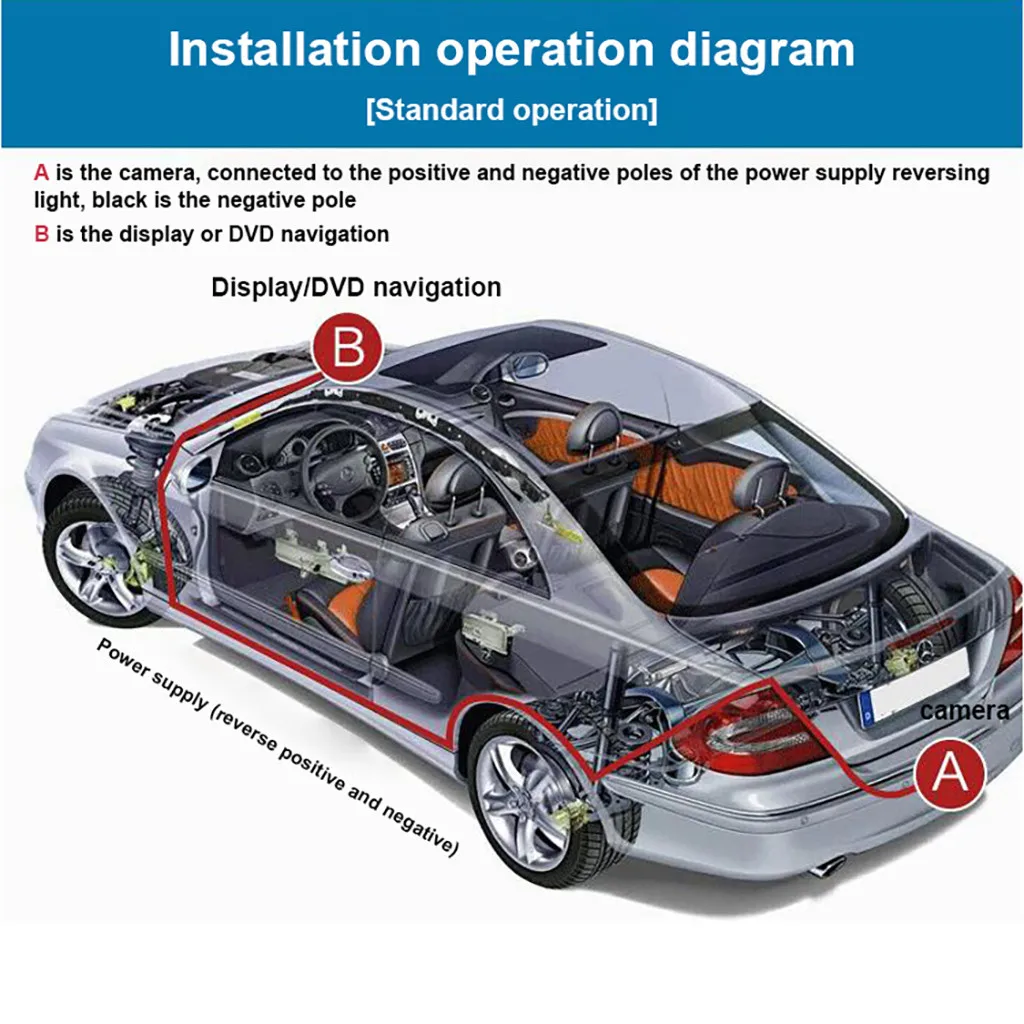 Installation operation diagram

[Standard operation]

A is the camera, connected to the positive and negative poles of the power supply reversing light, black is the negative pole

B is the display or DVD navigation

Display/DVD navigation

B

Power supply (reverse positive and negative)

camera

A