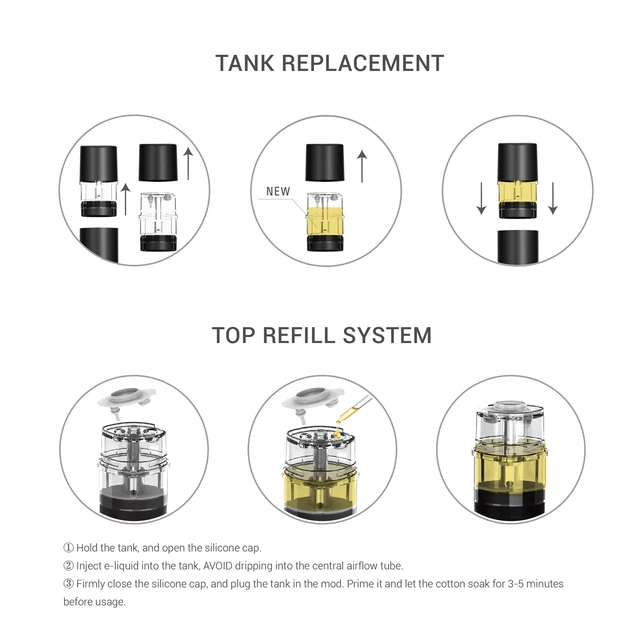 TANK REPLACEMENT

NEW

TOP REFILL SYSTEM

① Hold the tank, and open the silicone cap.
② Inject e-liquid into the tank, AVOID dripping into the central airflow tube.
③ Firmly close the silicone cap, and plug the tank in the mod. Prime it and let the cotton soak for 3-5 minutes before usage.