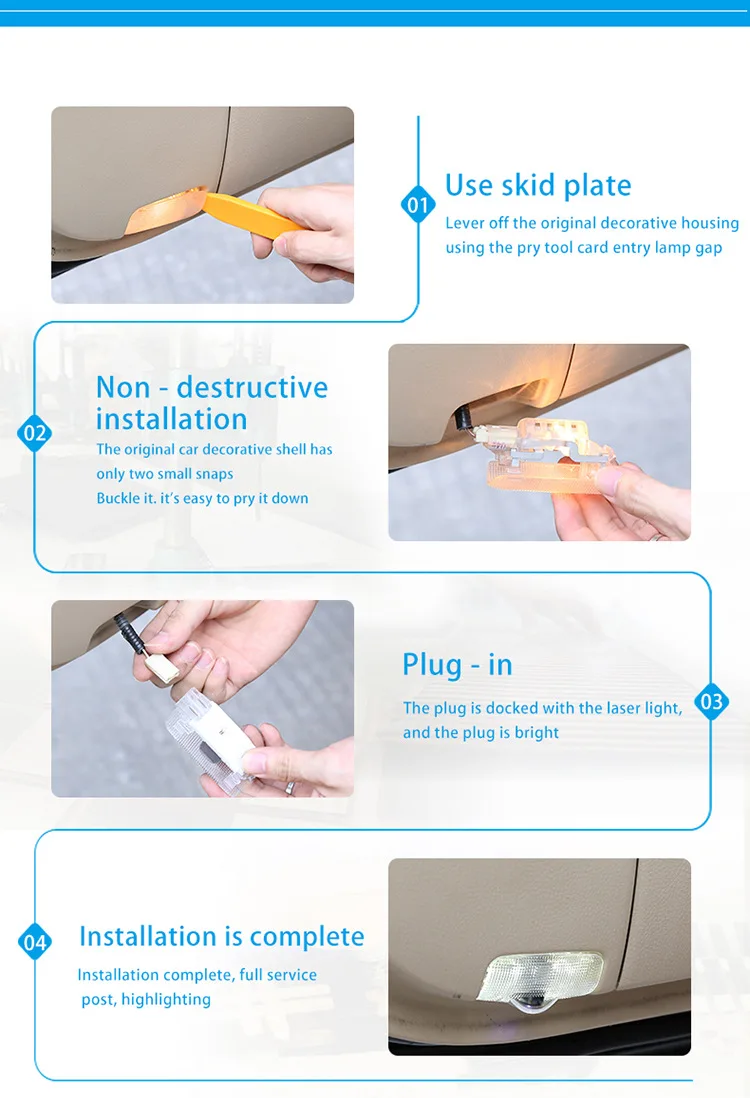 01

Use skid plate

Lever off the original decorative housing using the pry tool card entry lamp gap

02

Non - destructive installation

The original car decorative shell has only two small snaps

Buckle it. it's easy to pry it down

03

Plug - in

The plug is docked with the laser light, and the plug is bright

04

Installation is complete

Installation complete, full service post, highlighting