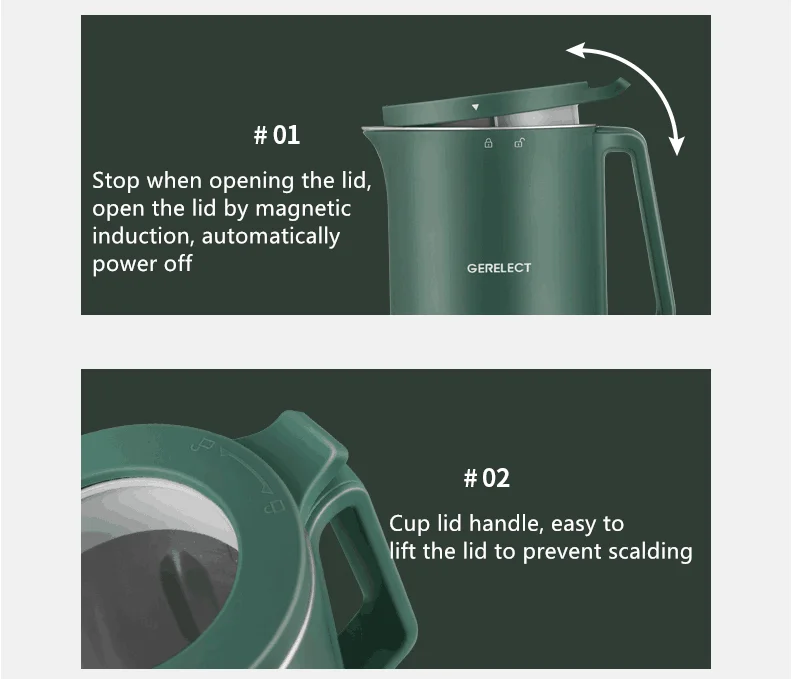 # 01

Stop when opening the lid, open the lid by magnetic induction, automatically power off

GERELECT

# 02

Cup lid handle, easy to lift the lid to prevent scalding