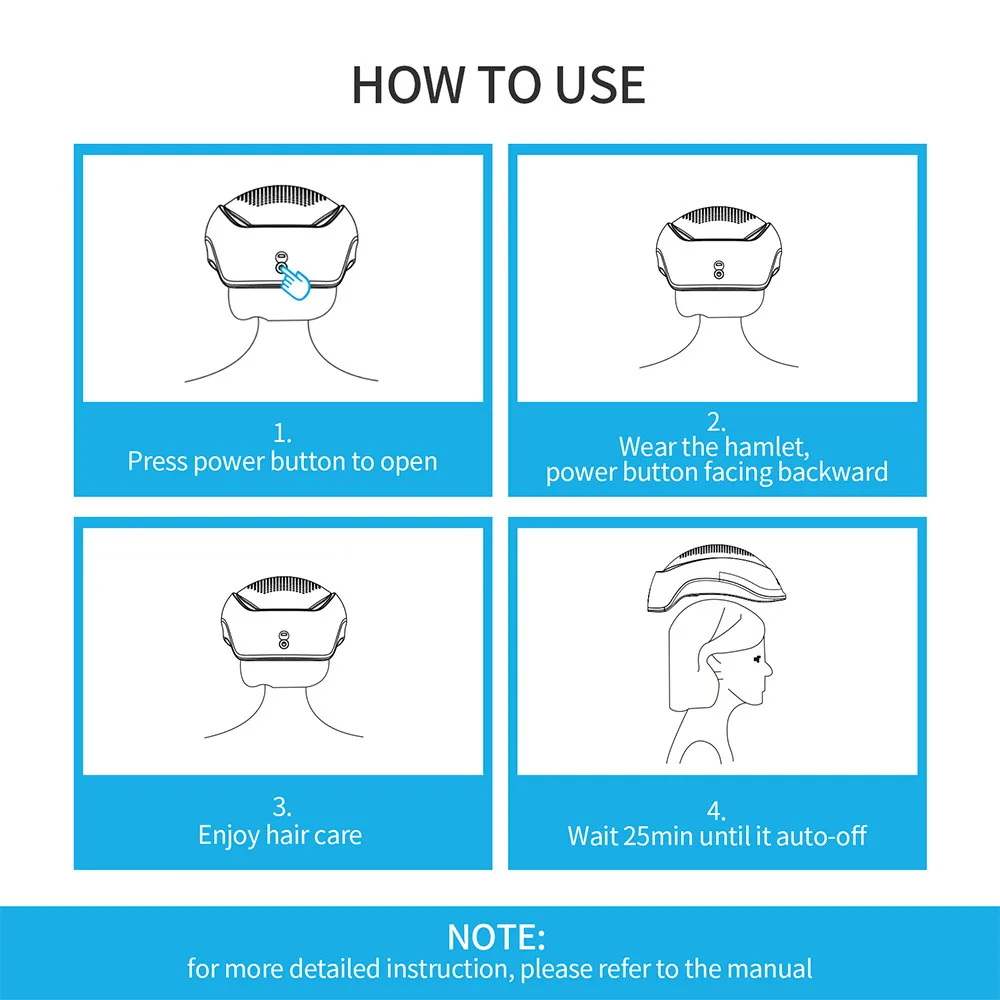 HOW TO USE

1.
Press power button to open

2.
Wear the hamlet,
power button facing backward

3.
Enjoy hair care

4.
Wait 25min until it auto-off

NOTE:
for more detailed instruction, please refer to the manual