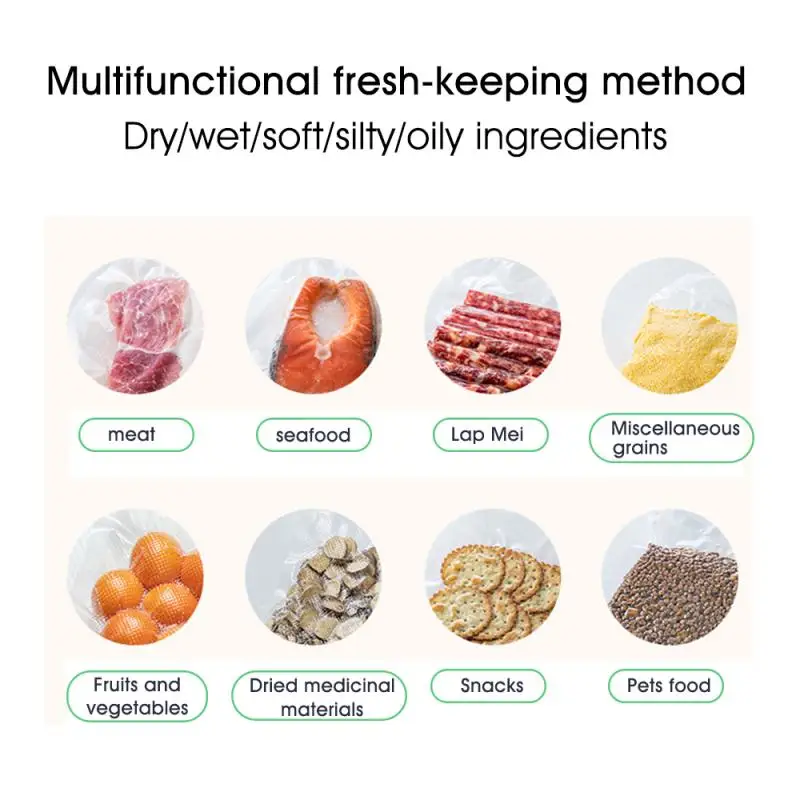 Multifunctional fresh-keeping method
Dry/wet/soft/silty/oily ingredients

meat

seafood

Lap Mei

Miscellaneous grains

Fruits and vegetables

Dried medicinal materials

Snacks

Pets food