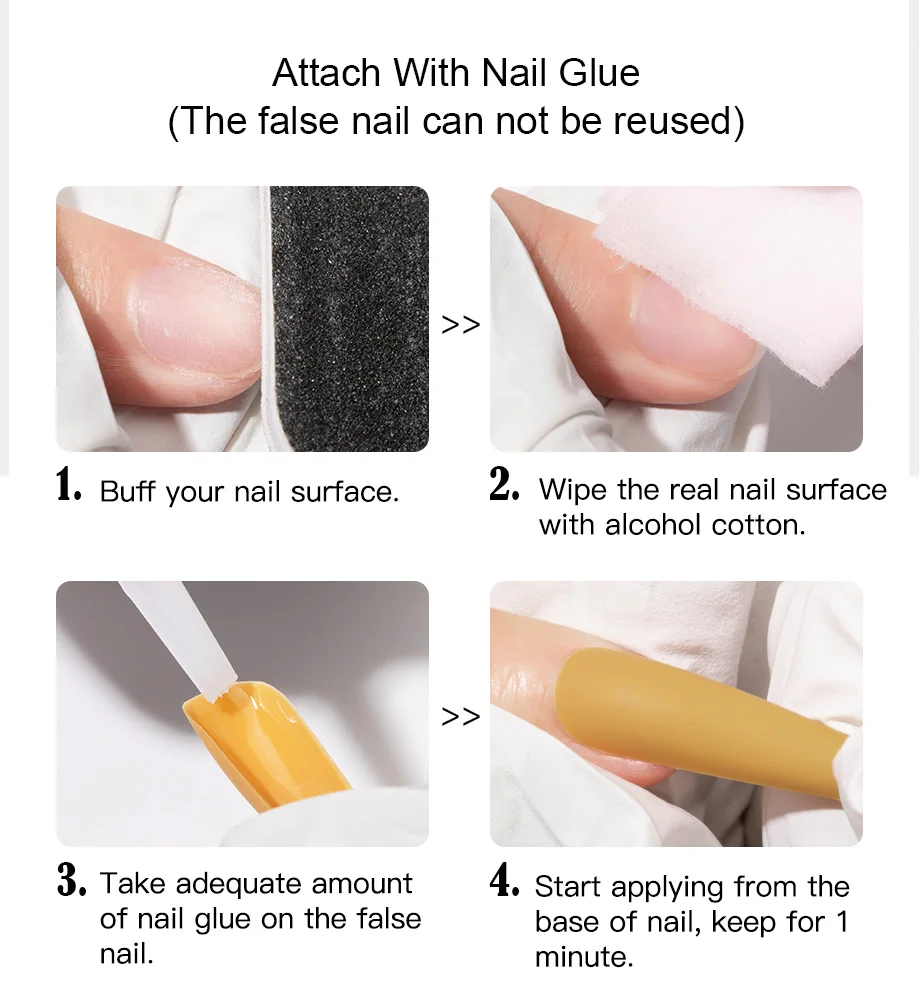 Attach With Nail Glue
(The false nail can not be reused)

>>

1. Buff your nail surface.

2. Wipe the real nail surface with alcohol cotton.

>>

3. Take adequate amount of nail glue on the false nail.

4. Start applying from the base of nail, keep for 1 minute.