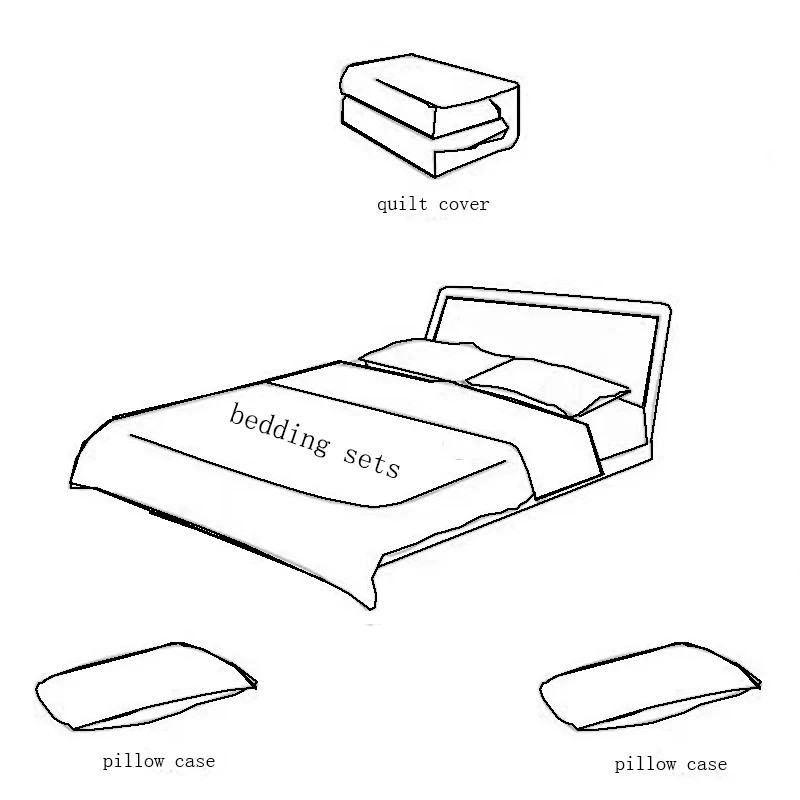 quilt cover

bedding sets

pillow case

pillow case