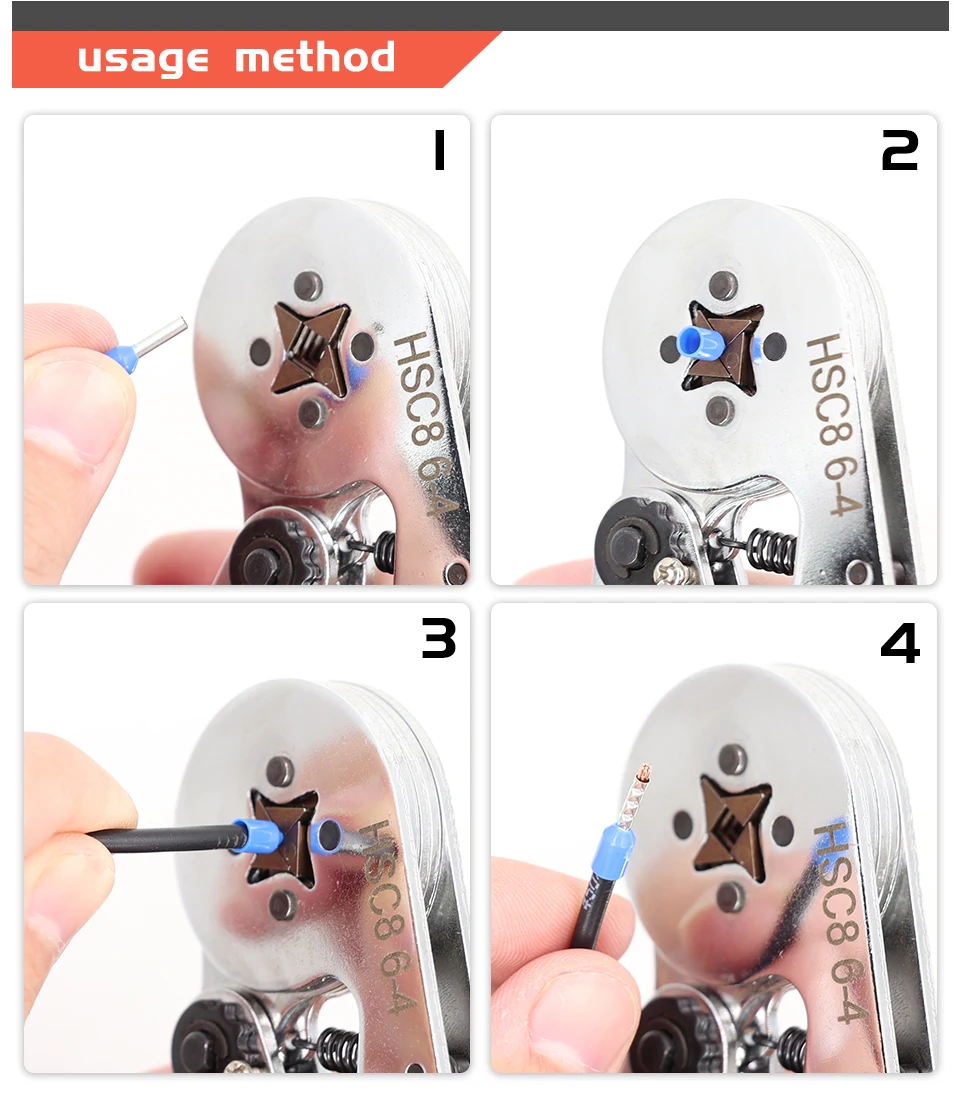 usage method

1

HSC8 6-4

2

HSC8 6-4

3

HSC8 6-4

4

HSC8 6-4