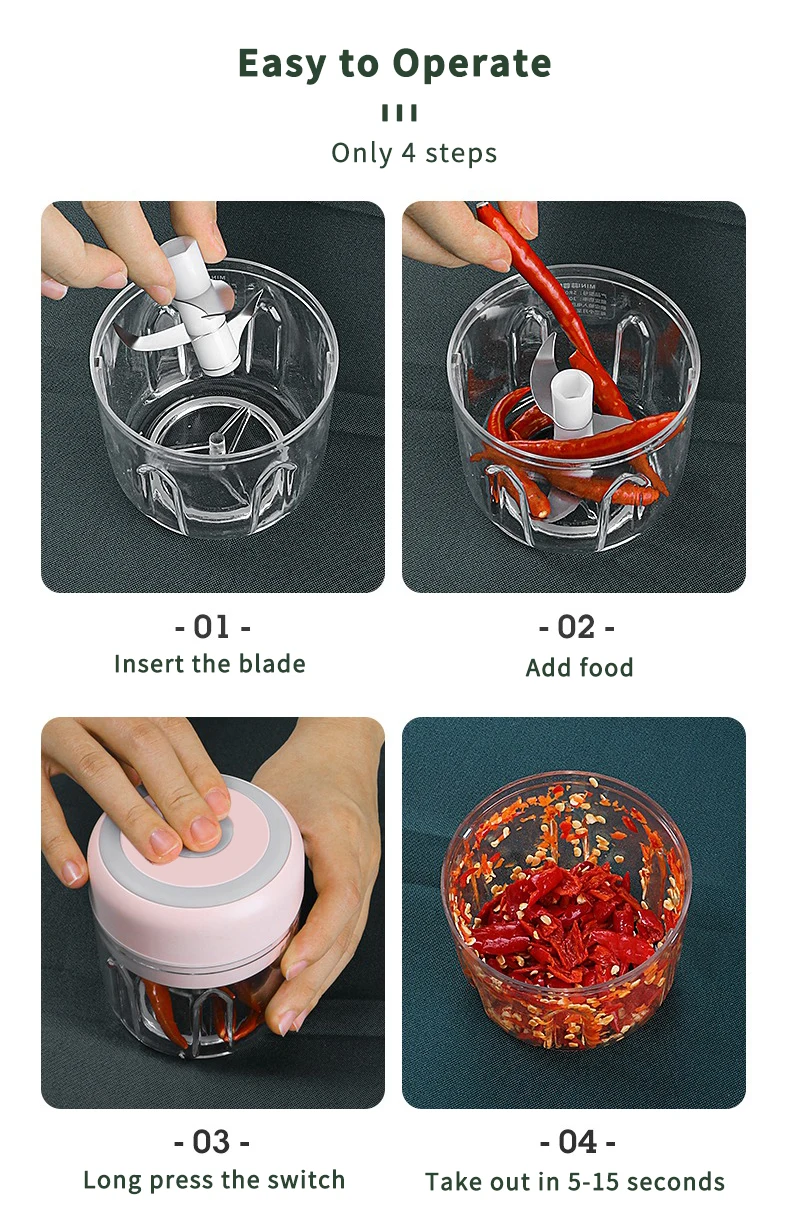 Easy to Operate

Only 4 steps

- 01 -
Insert the blade

- 02 -
Add food

- 03 -
Long press the switch

- 04 -
Take out in 5-15 seconds