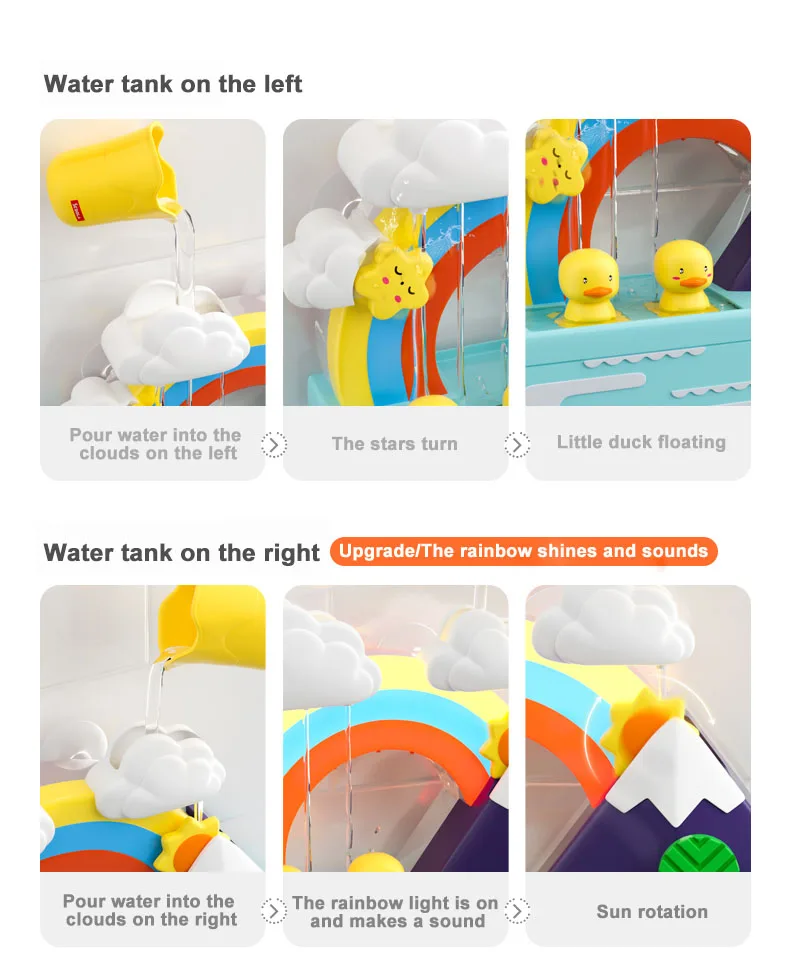 Water tank on the left

Pour water into the clouds on the left

The stars turn

Little duck floating

Water tank on the right

Upgrade/The rainbow shines and sounds

Pour water into the clouds on the right

The rainbow light is on and makes a sound

Sun rotation