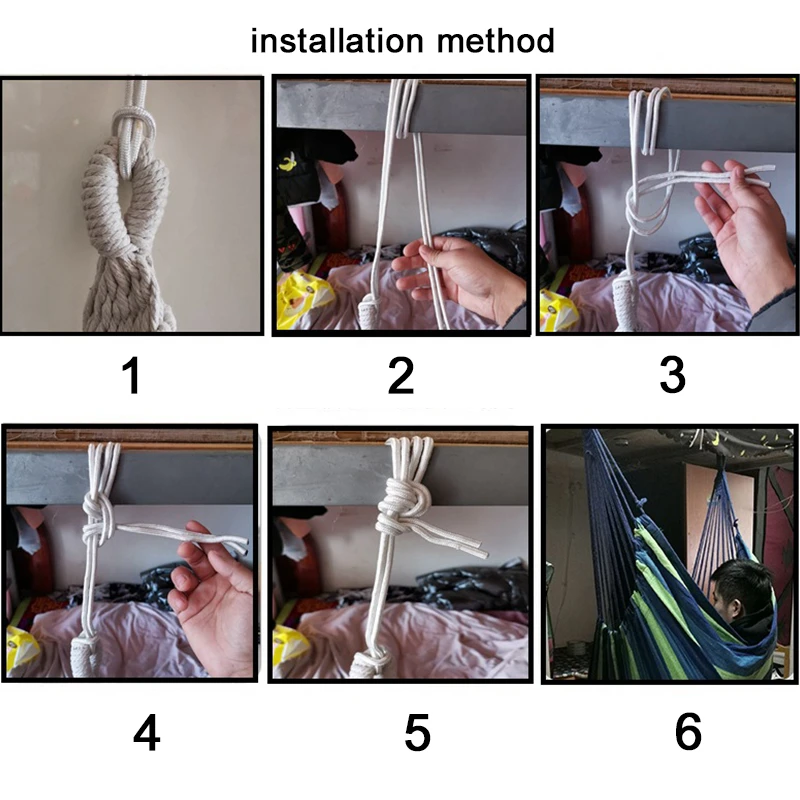 installation method

1

2

3

4

5

6