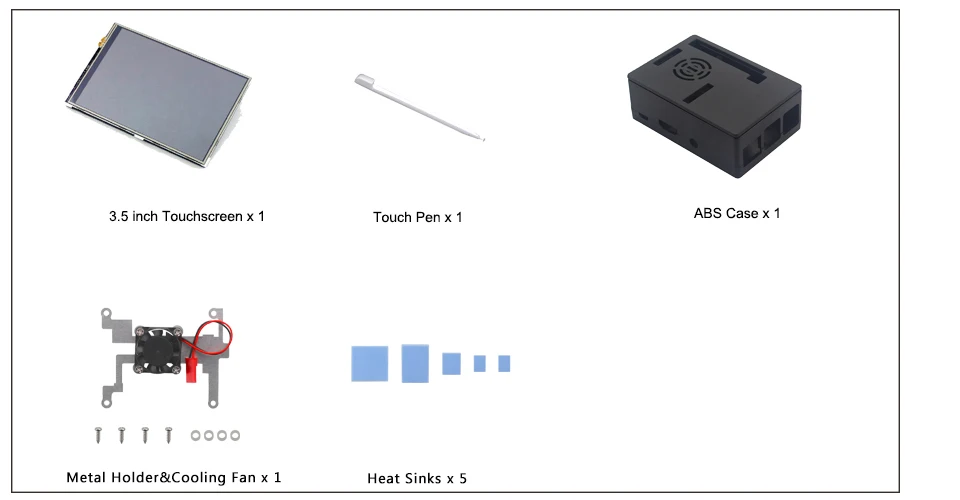 3.5 inch Touchscreen x 1

Touch Pen x 1

ABS Case x 1

Metal Holder&Cooling Fan x 1

Heat Sinks x 5