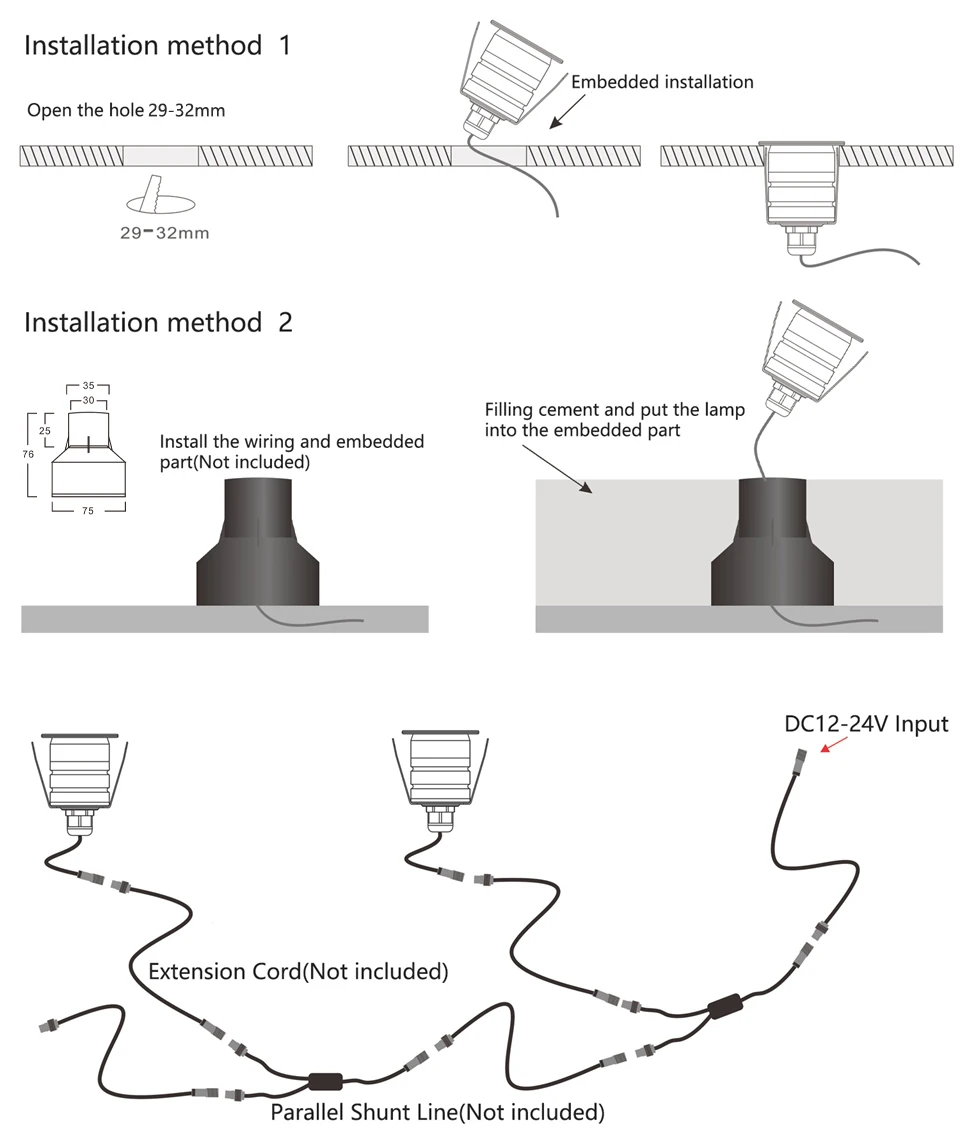 Installation method 1

Open the hole 29-32mm

29-32mm

Embedded installation

Installation method 2

35
30
25
76
75

Install the wiring and embedded part(Not included)

Filling cement and put the lamp into the embedded part

DC12-24V Input

Extension Cord(Not included)

Parallel Shunt Line(Not included)