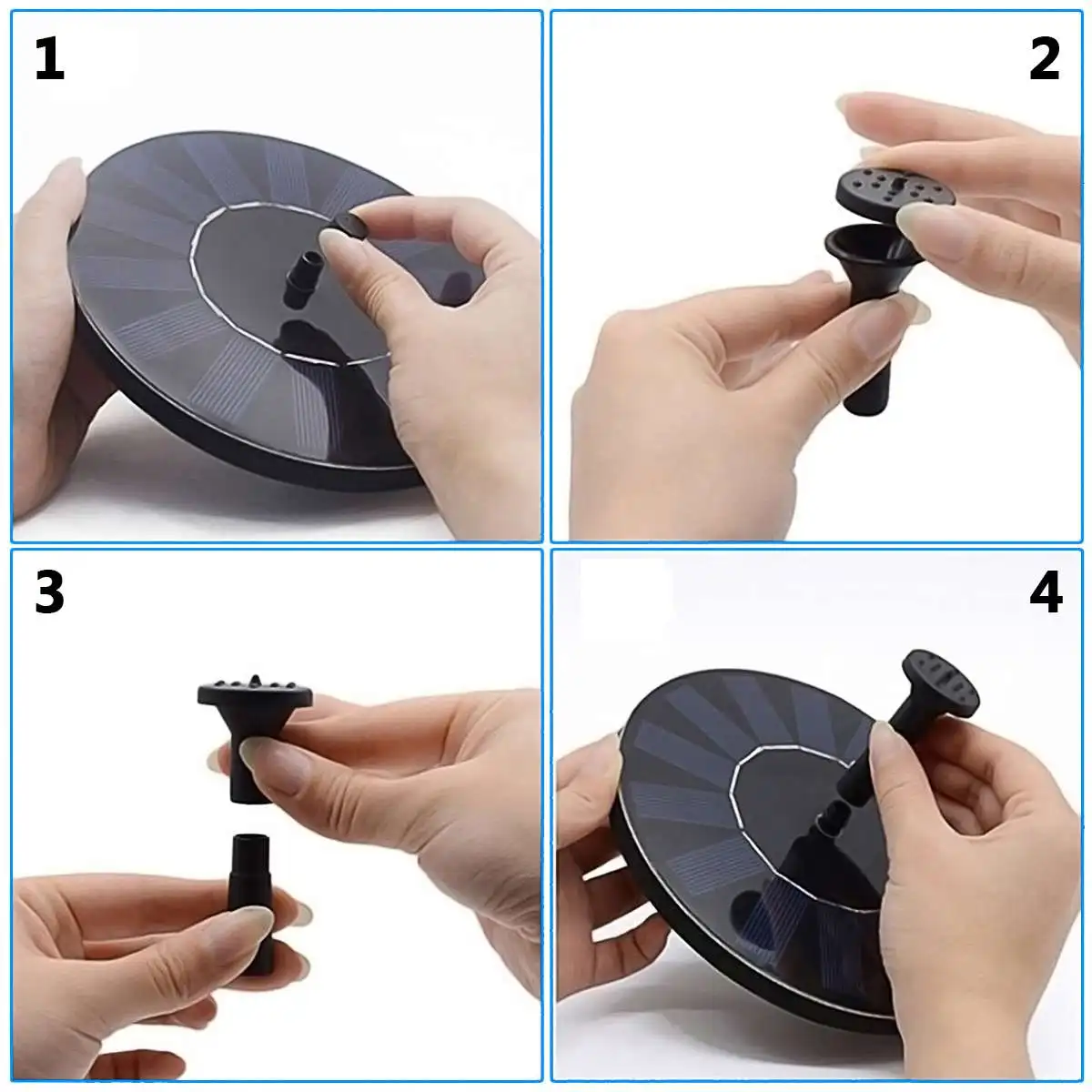 1

2

3

4