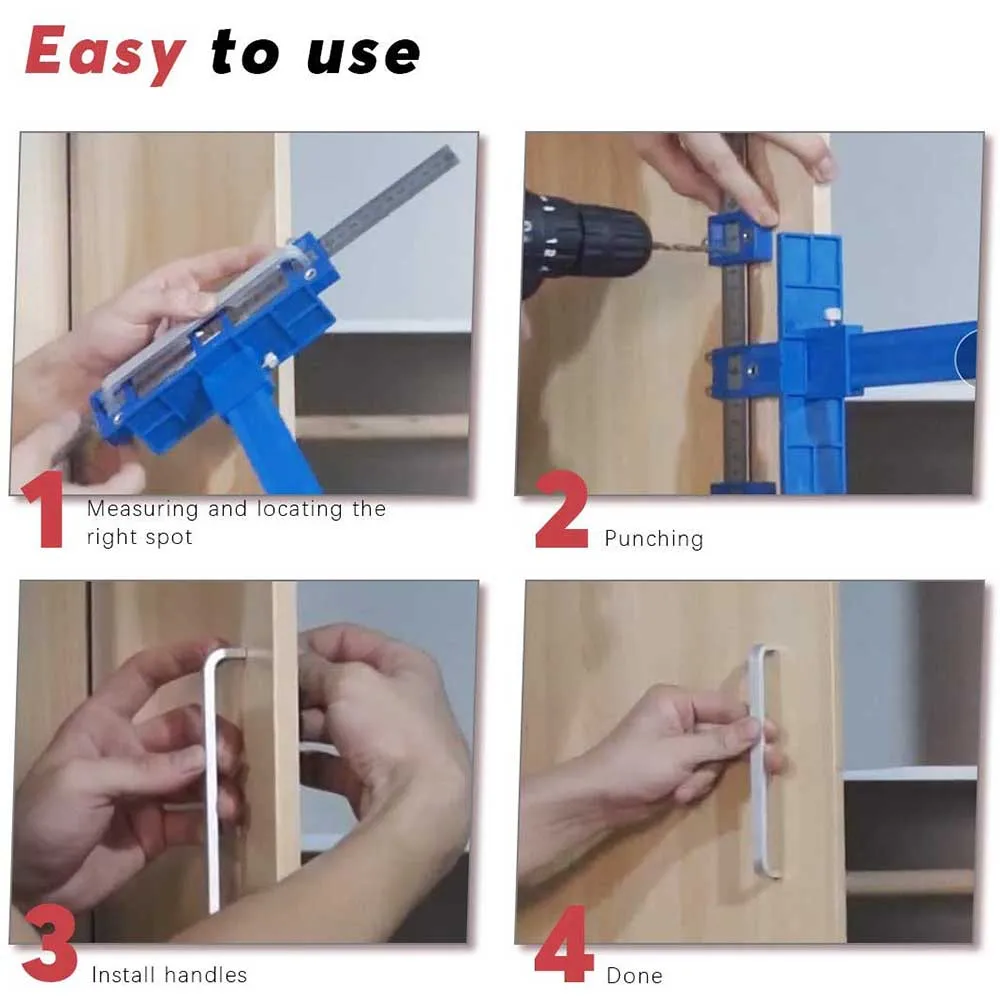 Easy to use

1 Measuring and locating the right spot

2 Punching

3 Install handles

4 Done