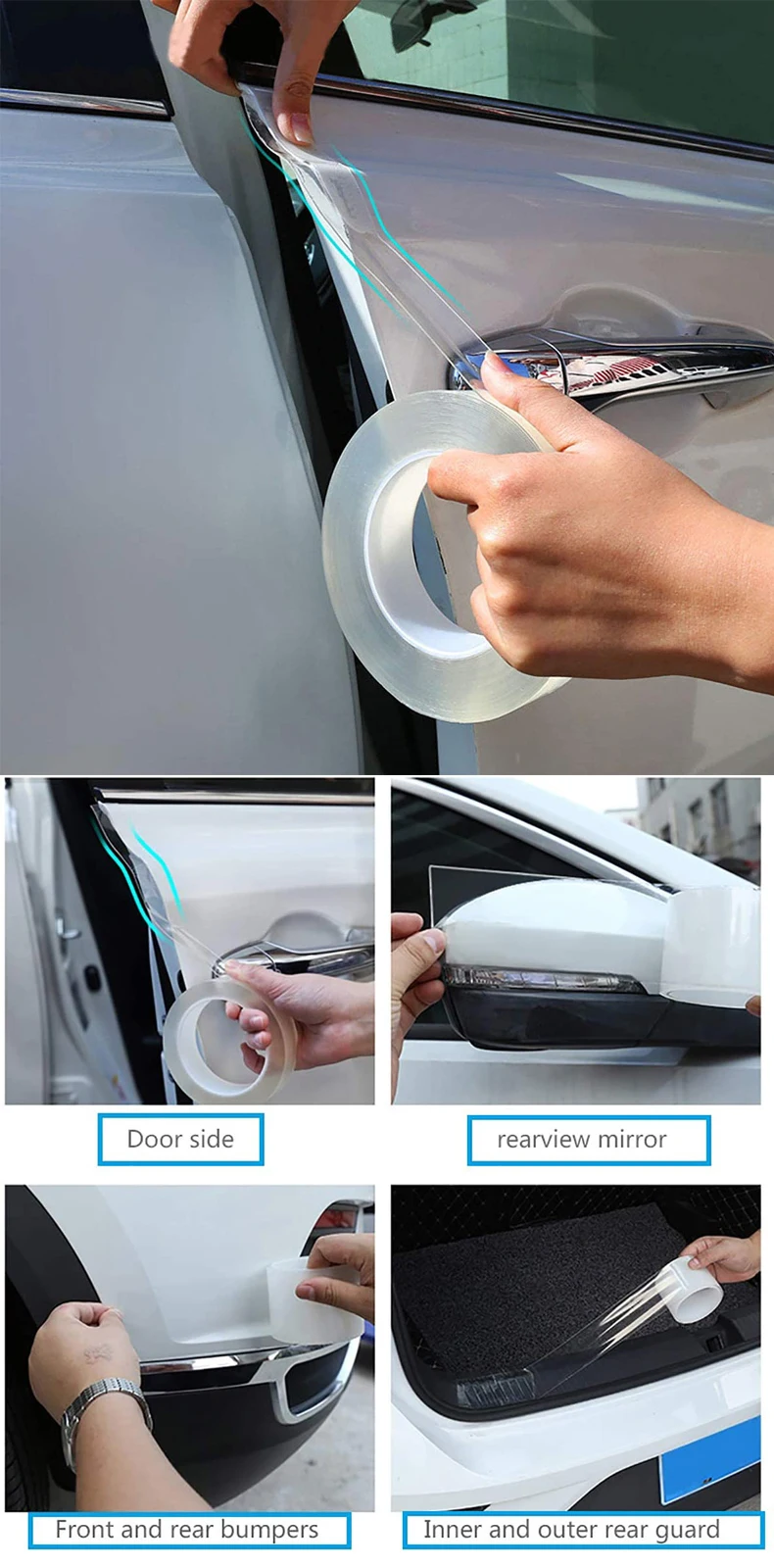 Door side

rearview mirror

Front and rear bumpers

Inner and outer rear guard