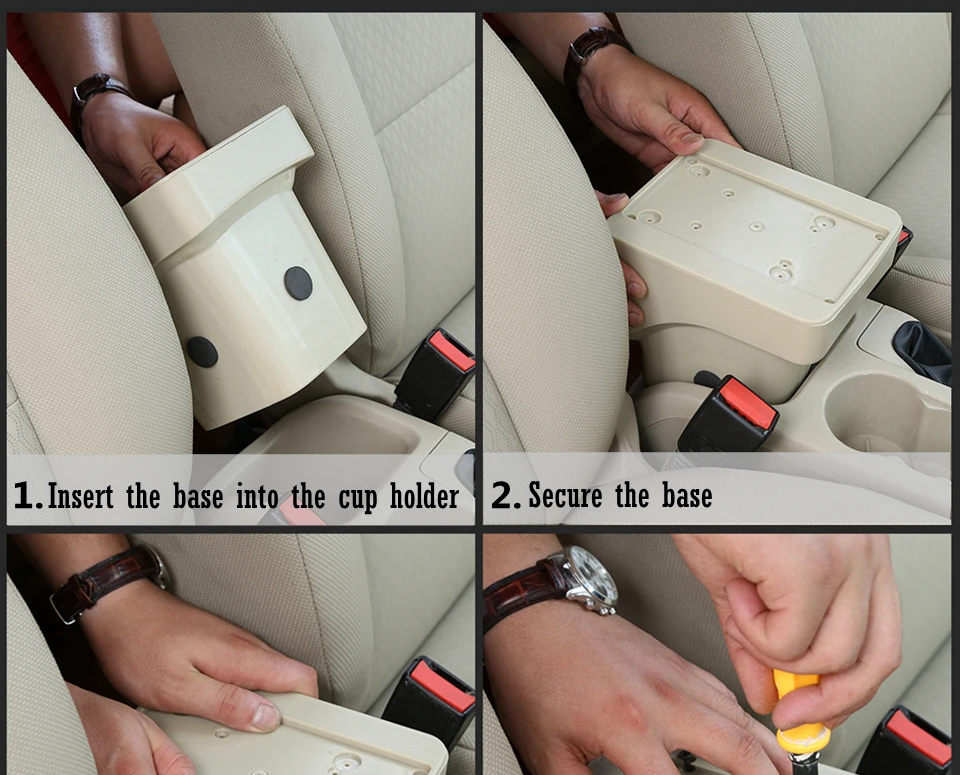 1. Insert the base into the cup holder

2. Secure the base