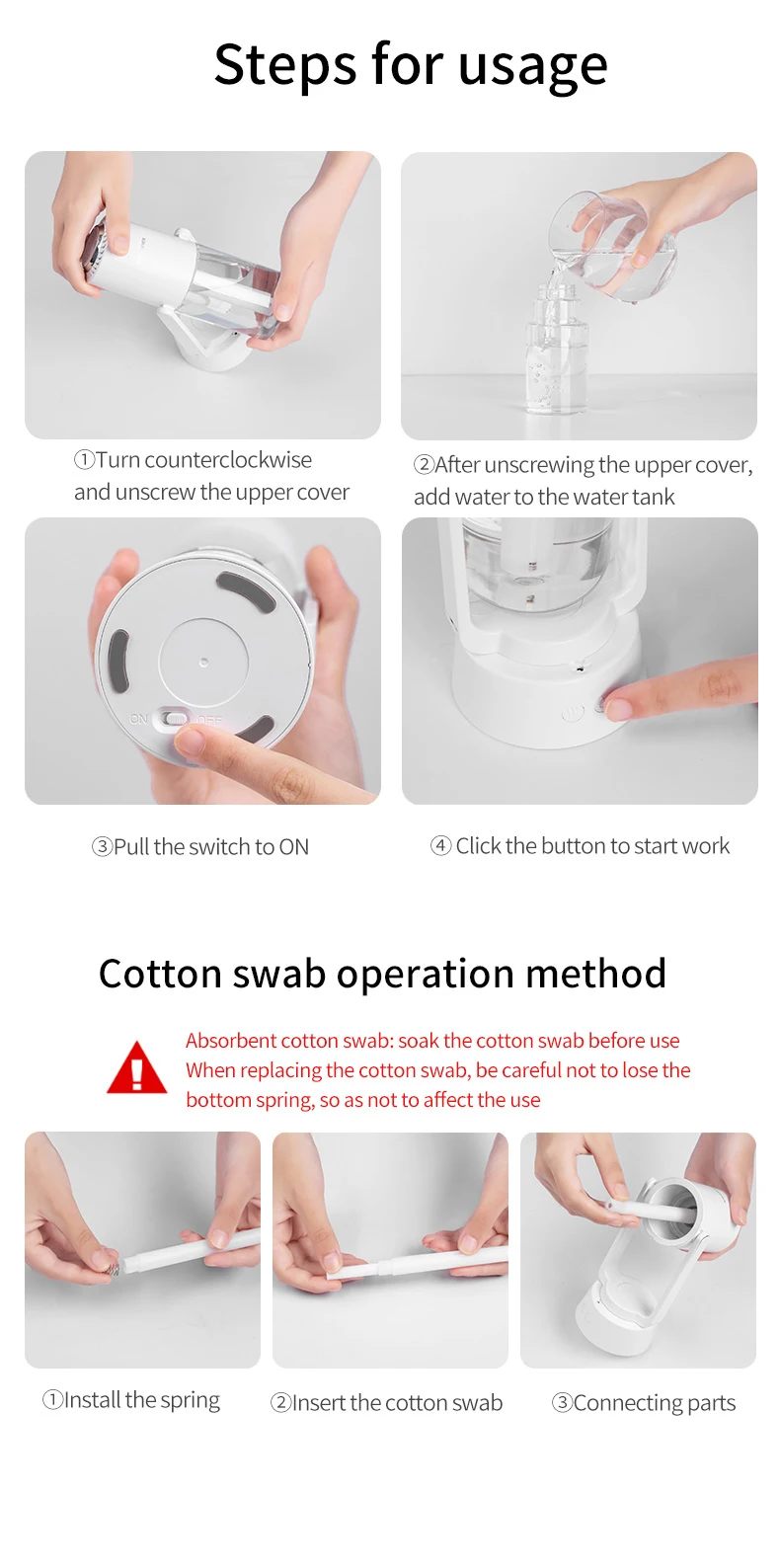 Steps for usage

①Turn counterclockwise and unscrew the upper cover

②After unscrewing the upper cover, add water to the water tank

ON OFF

③Pull the switch to ON

④ Click the button to start work

Cotton swab operation method

Absorbent cotton swab: soak the cotton swab before use
When replacing the cotton swab, be careful not to lose the bottom spring, so as not to affect the use

①Install the spring

②Insert the cotton swab

③Connecting parts